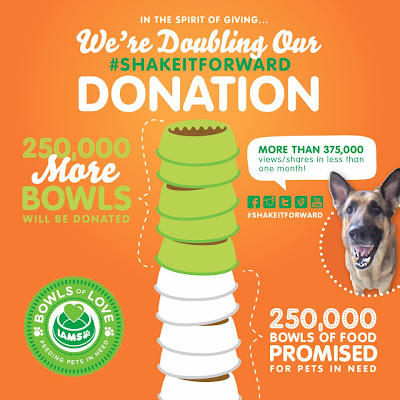 IN THE SPIRIT OF GIVING...

We're Doubling Our
#SHAKEITFORWARD
DONATION

250,000
More
BOWLS
WILL BE DONATED

MORE THAN 375,000
views/shares in less than one month!

#SHAKEITFORWARD

BOWLS OF LOVE
IAMS
FEEDING PETS IN NEED

250,000
BOWLS OF FOOD
PROMISED
FOR PETS IN NEED