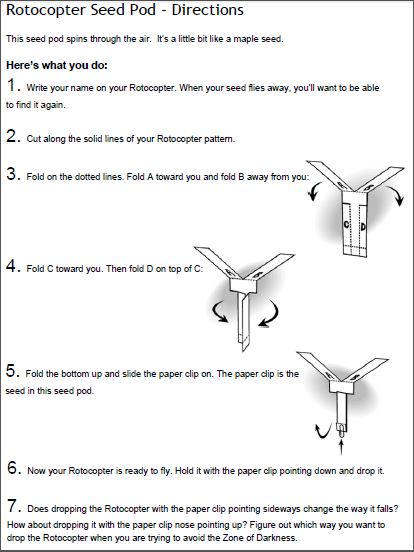 Rotocopter Seed Pod - Directions

This seed pod spins through the air. It's a little bit like a maple seed.

Here's what you do:

1. Write your name on your Rotocopter. When your seed flies away, you'll want to be able to find it again.

2. Cut along the solid lines of your Rotocopter pattern.

3. Fold on the dotted lines. Fold A toward you and fold B away from you:

A B C D

4. Fold C toward you. Then fold D on top of C:

A B

5. Fold the bottom up and slide the paper clip on. The paper clip is the seed in this seed pod.

6. Now your Rotocopter is ready to fly. Hold it with the paper clip pointing down and drop it.

7. Does dropping the Rotocopter with the paper clip pointing sideways change the way it falls? How about dropping it with the paper clip nose pointing up? Figure out which way you want to drop the Rotocopter when you are trying to avoid the Zone of Darkness.