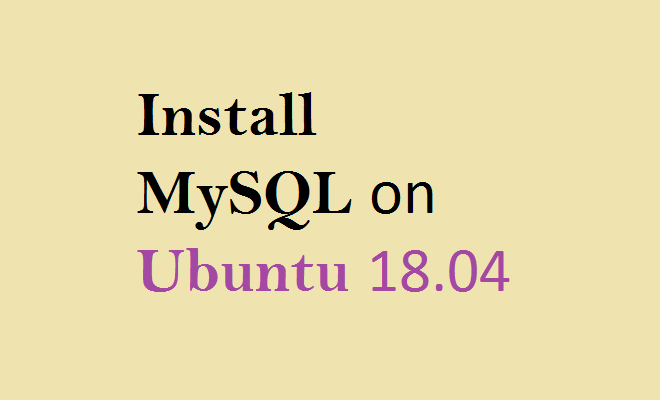 Install
MySQL on
Ubuntu 18.04