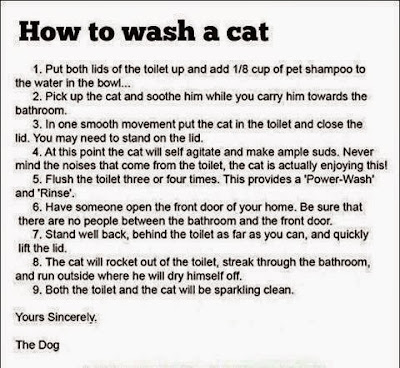 How to wash a cat

1. Put both lids of the toilet up and add 1/8 cup of pet shampoo to the water in the bowl...

2. Pick up the cat and soothe him while you carry him towards the bathroom.

3. In one smooth movement put the cat in the toilet and close the lid. You may need to stand on the lid.

4. At this point the cat will self agitate and make ample suds. Never mind the noises that come from the toilet, the cat is actually enjoying this!

5. Flush the toilet three or four times. This provides a 'Power-Wash' and 'Rinse'.

6. Have someone open the front door of your home. Be sure that there are no people between the bathroom and the front door.

7. Stand well back, behind the toilet as far as you can, and quickly lift the lid.

8. The cat will rocket out of the toilet, streak through the bathroom, and run outside where he will dry himself off.

9. Both the toilet and the cat will be sparkling clean.

Yours Sincerely.

The Dog