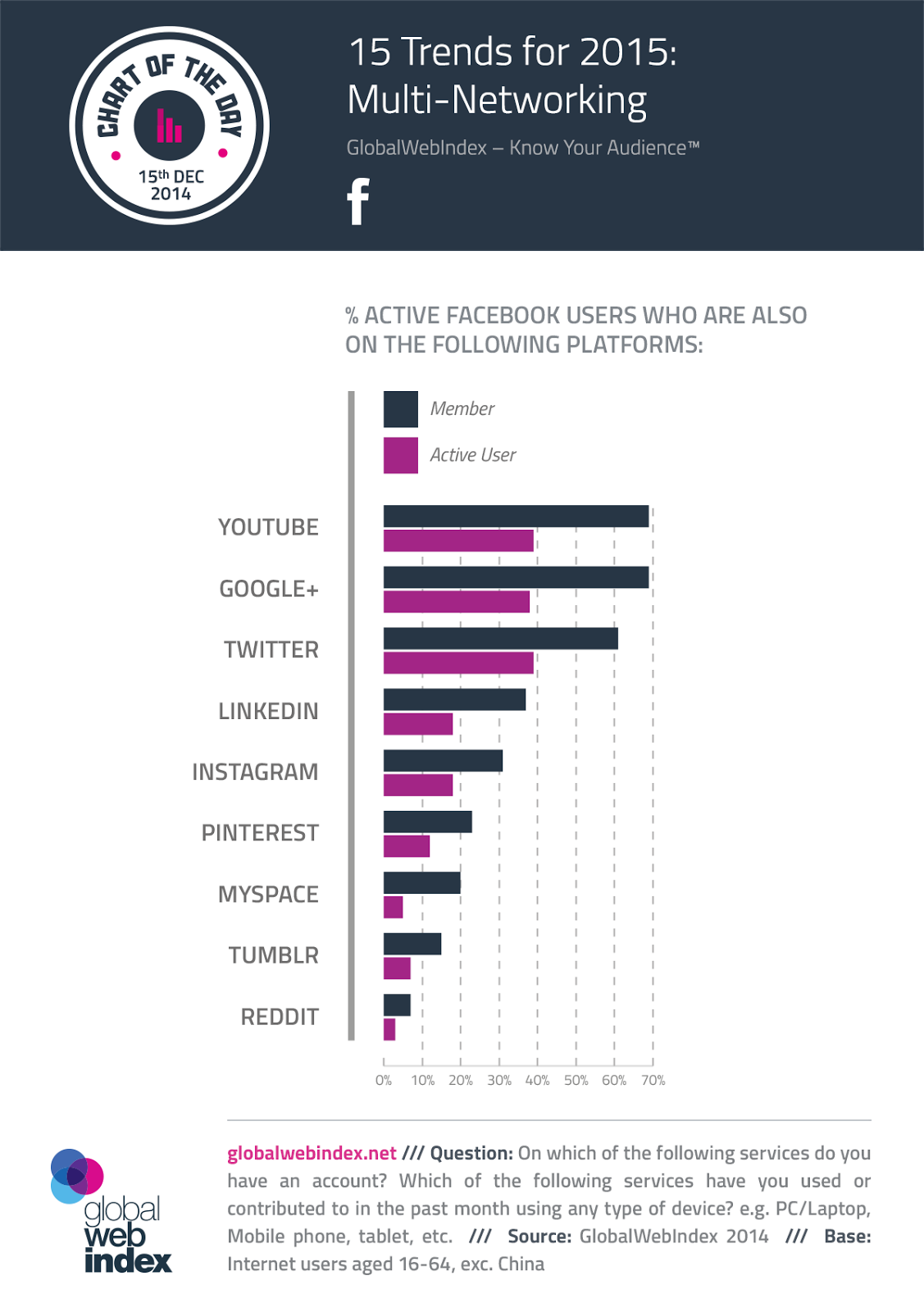 CHART OF THE DAY
15th DEC 2014

15 Trends for 2015: Multi-Networking

GlobalWebIndex – Know Your Audience™

f

% ACTIVE FACEBOOK USERS WHO ARE ALSO ON THE FOLLOWING PLATFORMS:

Member
Active User

YOUTUBE
GOOGLE+
TWITTER
LINKEDIN
INSTAGRAM
PINTEREST
MYSPACE
TUMBLR
REDDIT

0% 10% 20% 30% 40% 50% 60% 70%

global web index

globalwebindex.net /// Question: On which of the following services do you have an account? Which of the following services have you used or contributed to in the past month using any type of device? e.g. PC/Laptop, Mobile phone, tablet, etc. /// Source: GlobalWebIndex 2014 /// Base: Internet users aged 16-64, exc. China