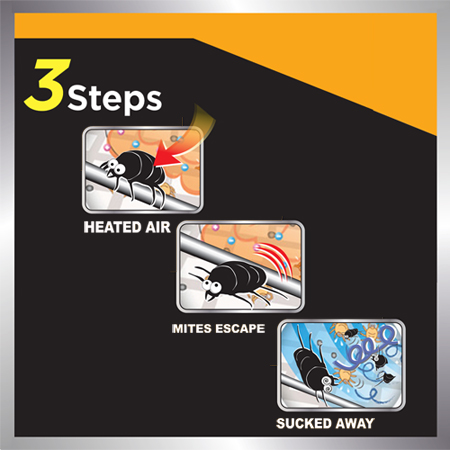 3 Steps

HEATED AIR

MITES ESCAPE

SUCKED AWAY