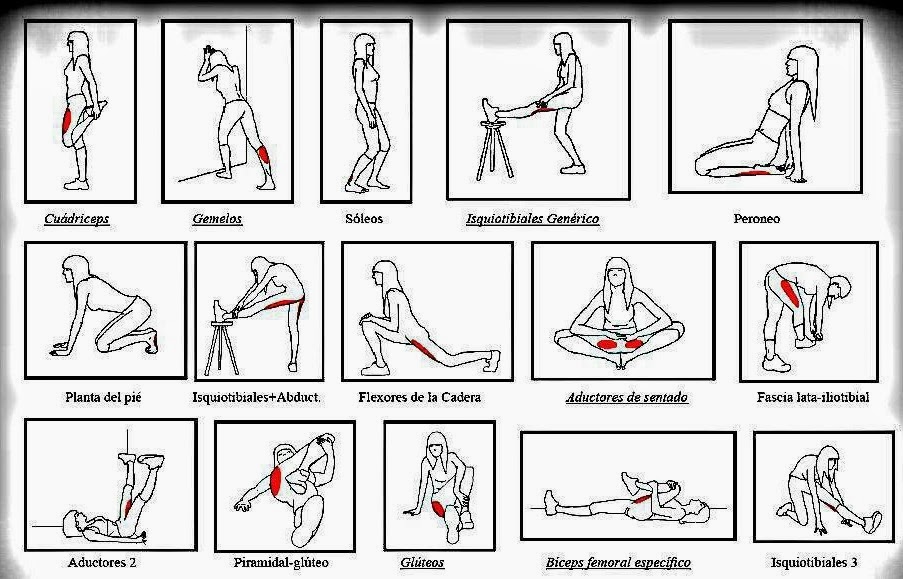 Cuádriceps
Gemelos
Sóleos
Isquiotibiales Genérico
Peroneo

Planta del pié
Isquiotibiales+Abduct.
Flexores de la Cadera
Aductores de sentado
Fascia lata-iliotibial

Aductores 2
Piramidal-glúteo
Glúteos
Bíceps femoral específico
Isquiotibiales 3