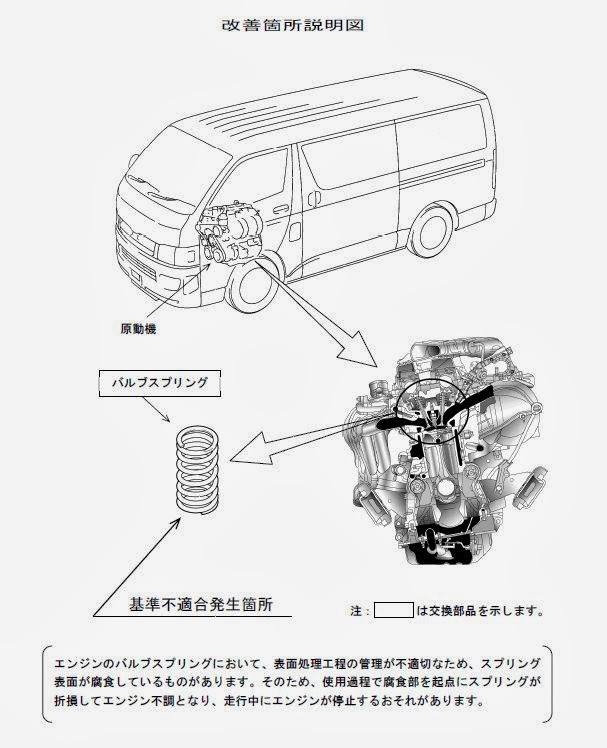 改善箇所説明図

原動機

バルブスプリング

基準不適合発生箇所

注：　　　は交換部品を示します。

エンジンのバルブスプリングにおいて、表面処理工程の管理が不適切なため、スプリング表面が腐食しているものがあります。そのため、使用過程で腐食部を起点にスプリングが折損してエンジン不調となり、走行中にエンジンが停止するおそれがあります。