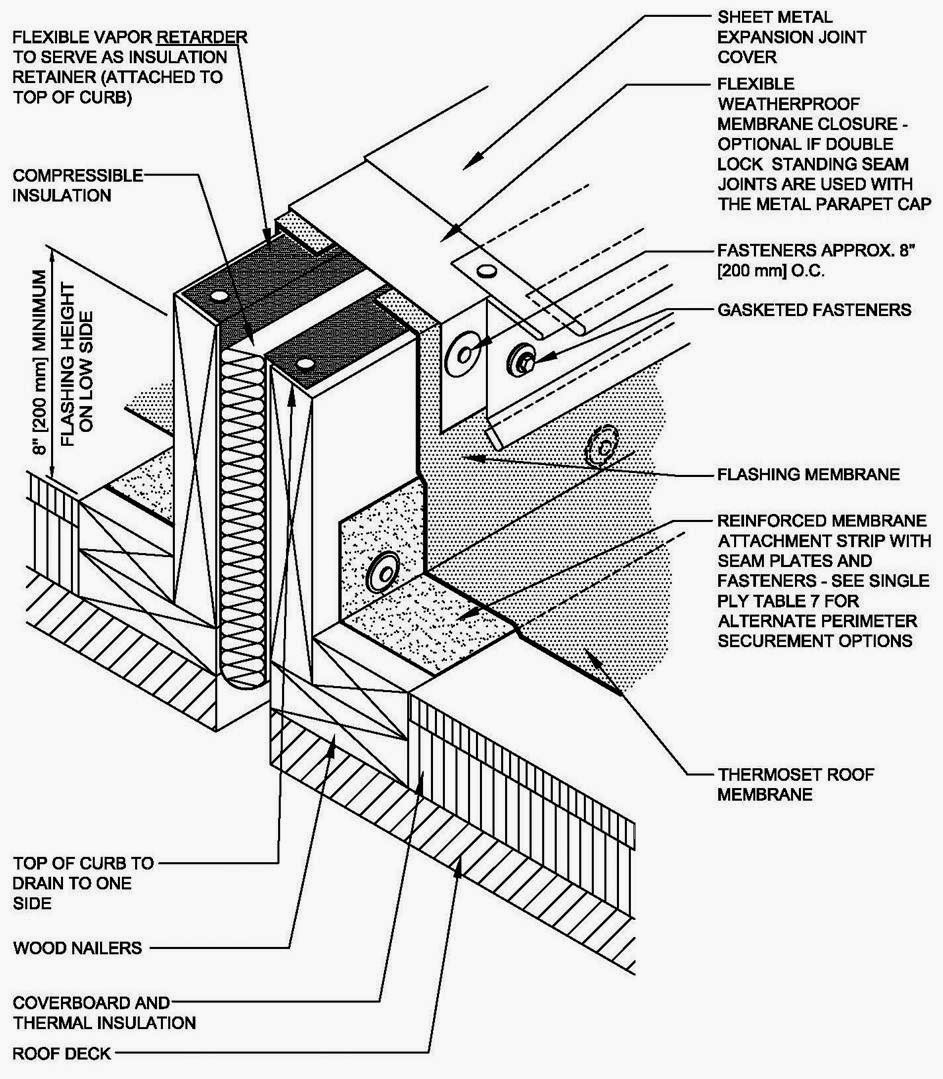 FLEXIBLE VAPOR RETARDER TO SERVE AS INSULATION RETAINER (ATTACHED TO TOP OF CURB)

COMPRESSIBLE INSULATION

8" [200 mm] MINIMUM FLASHING HEIGHT ON LOW SIDE

SHEET METAL EXPANSION JOINT COVER

FLEXIBLE WEATHERPROOF MEMBRANE CLOSURE - OPTIONAL IF DOUBLE LOCK STANDING SEAM JOINTS ARE USED WITH THE METAL PARAPET CAP

FASTENERS APPROX. 8" [200 mm] O.C.

GASKETED FASTENERS

FLASHING MEMBRANE

REINFORCED MEMBRANE ATTACHMENT STRIP WITH SEAM PLATES AND FASTENERS - SEE SINGLE PLY TABLE 7 FOR ALTERNATE PERIMETER SECUREMENT OPTIONS

THERMOSET ROOF MEMBRANE

TOP OF CURB TO DRAIN TO ONE SIDE

WOOD NAILERS

COVERBOARD AND THERMAL INSULATION

ROOF DECK