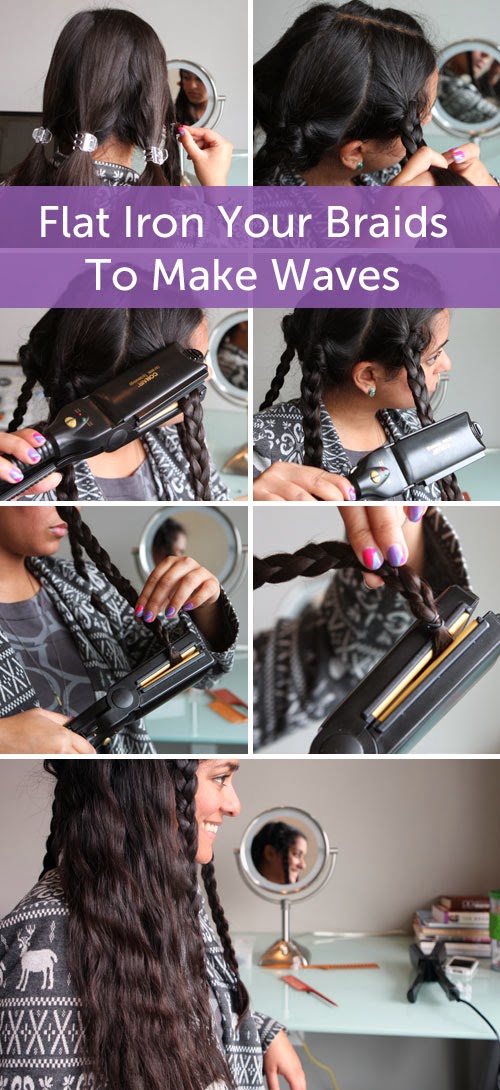 Flat Iron Your Braids To Make Waves