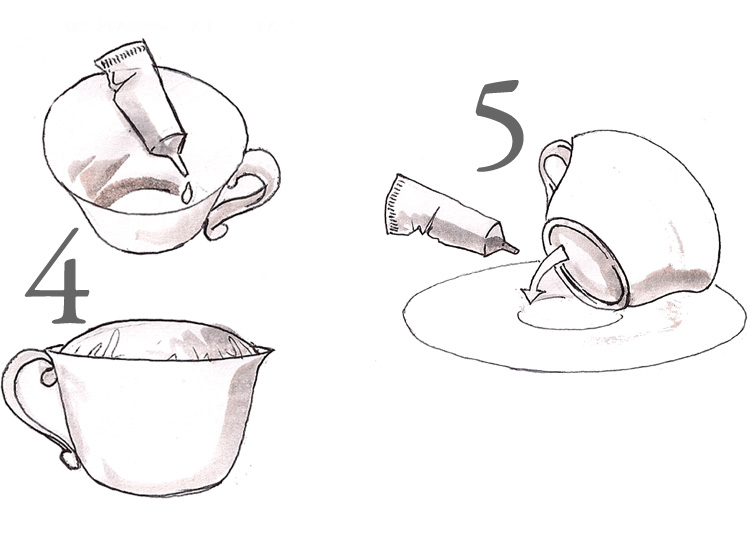 4

5