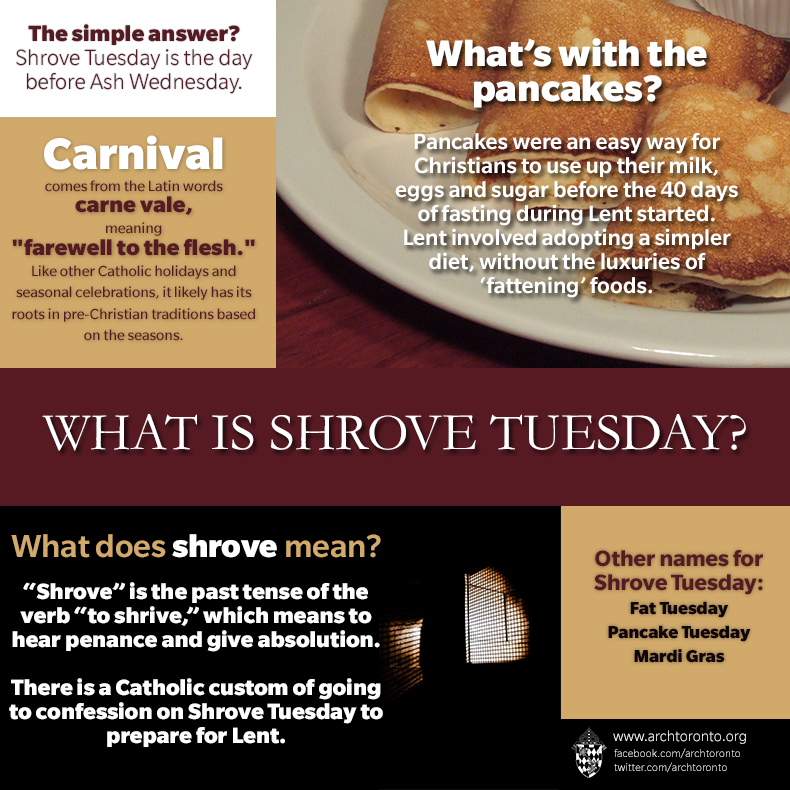 The simple answer?
Shrove Tuesday is the day before Ash Wednesday.

Carnival
comes from the Latin words
carne vale,
meaning
"farewell to the flesh."
Like other Catholic holidays and seasonal celebrations, it likely has its roots in pre-Christian traditions based on the seasons.

What's with the pancakes?

Pancakes were an easy way for Christians to use up their milk, eggs and sugar before the 40 days of fasting during Lent started. Lent involved adopting a simpler diet, without the luxuries of 'fattening' foods.

WHAT IS SHROVE TUESDAY?

What does shrove mean?

"Shrove" is the past tense of the verb "to shrive," which means to hear penance and give absolution.

There is a Catholic custom of going to confession on Shrove Tuesday to prepare for Lent.

Other names for Shrove Tuesday:
Fat Tuesday
Pancake Tuesday
Mardi Gras

www.archtoronto.org
facebook.com/archtoronto
twitter.com/archtoronto