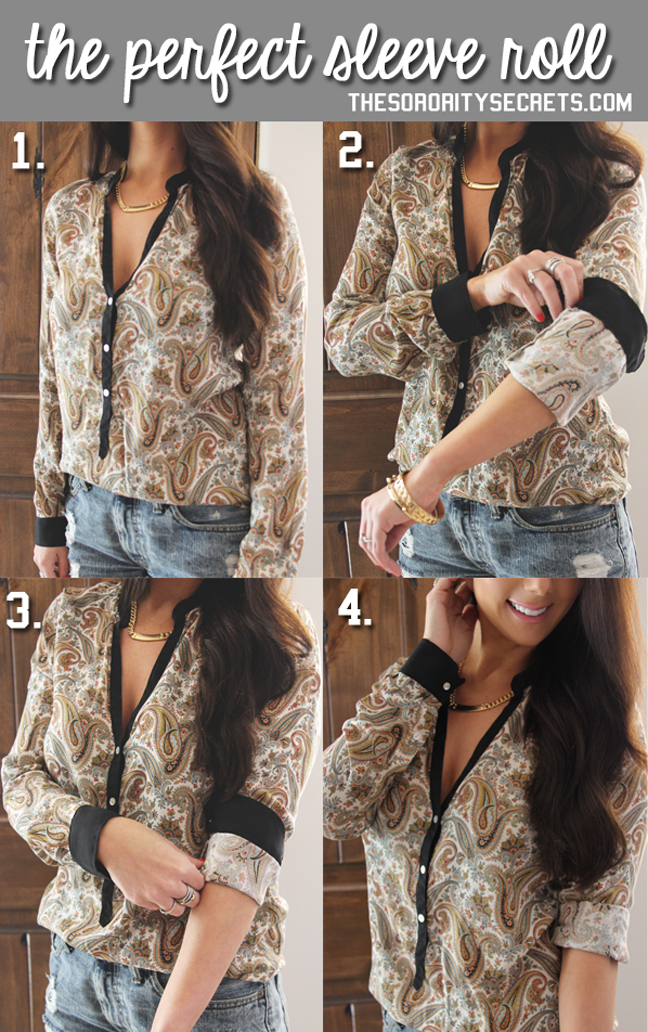 the perfect sleeve roll

THESORORITYSECRETS.COM

1.

2.

3.

4.