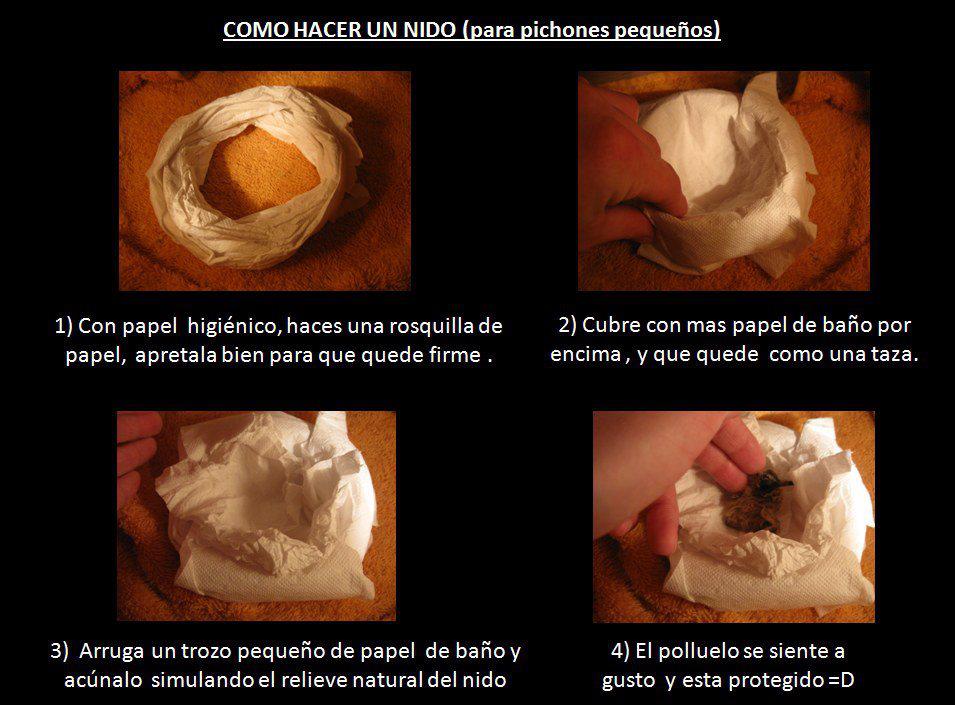 COMO HACER UN NIDO (para pichones pequeños)

1) Con papel higiénico, haces una rosquilla de papel, apretala bien para que quede firme .

2) Cubre con mas papel de baño por encima , y que quede como una taza.

3) Arruga un trozo pequeño de papel de baño y acúnalo simulando el relieve natural del nido

4) El polluelo se siente a gusto y esta protegido =D