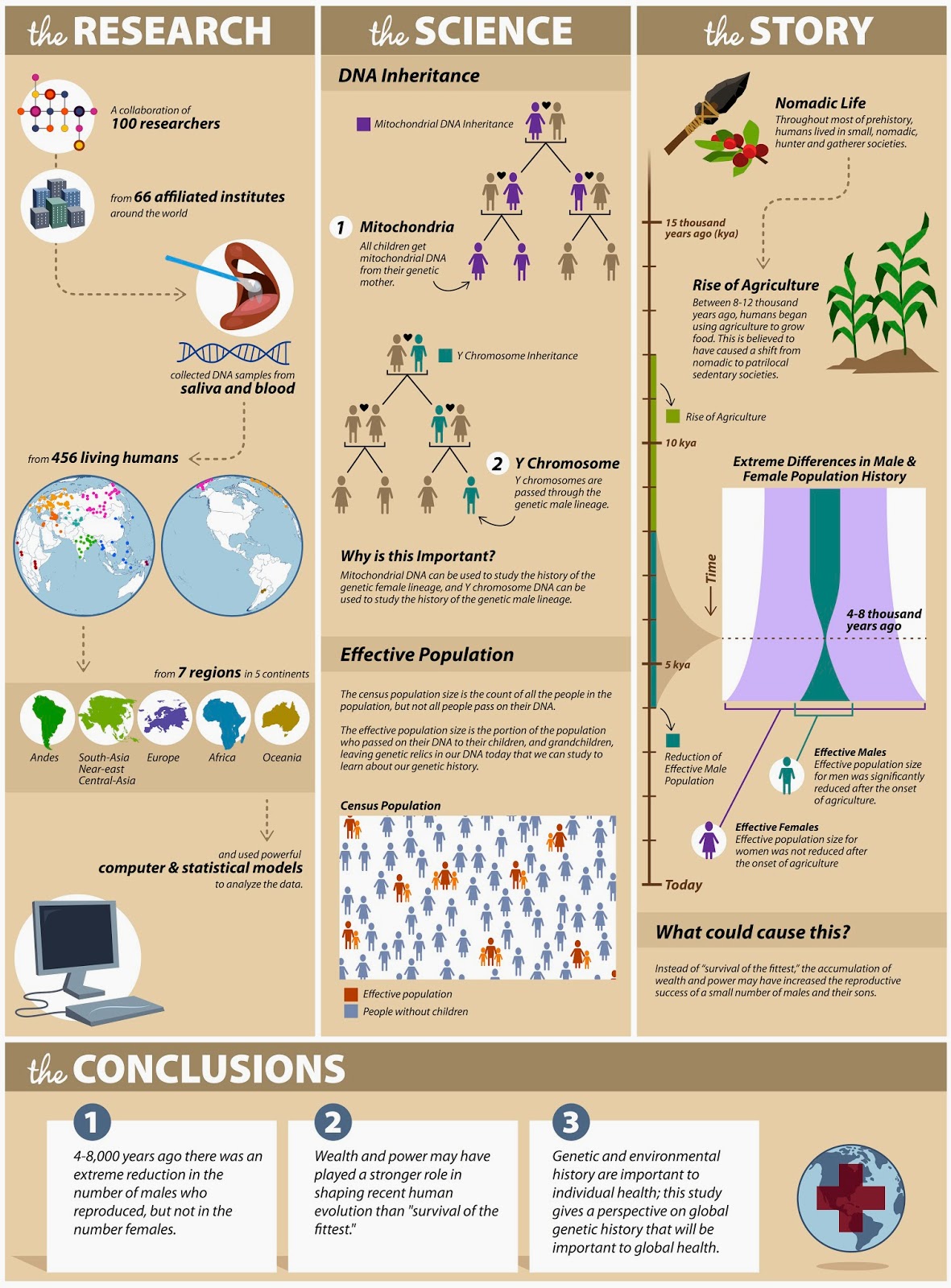 the RESEARCH

A collaboration of
100 researchers

from 66 affiliated institutes around the world

collected DNA samples from
saliva and blood

from 456 living humans

from 7 regions in 5 continents

Andes
South-Asia Near-east Central-Asia
Europe
Africa
Oceania

and used powerful
computer & statistical models
to analyze the data.

the SCIENCE

DNA Inheritance

Mitochondrial DNA Inheritance

1 Mitochondria
All children get mitochondrial DNA from their genetic mother.

Y Chromosome Inheritance

2 Y Chromosome
Y chromosomes are passed through the genetic male lineage.

Why is this Important?
Mitochondrial DNA can be used to study the history of the genetic female lineage, and Y chromosome DNA can be used to study the history of the genetic male lineage.

Effective Population

The census population size is the count of all the people in the population, but not all people pass on their DNA.

The effective population size is the portion of the population who passed on their DNA to their children, and grandchildren, leaving genetic relics in our DNA today that we can study to learn about our genetic history.

Census Population

Effective population
People without children

the STORY

Nomadic Life
Throughout most of prehistory, humans lived in small, nomadic, hunter and gatherer societies.

15 thousand years ago (kya)

Rise of Agriculture
Between 8-12 thousand years ago, humans began using agriculture to grow food. This is believed to have caused a shift from nomadic to patrilocal sedentary societies.

Rise of Agriculture

10 kya

Extreme Differences in Male & Female Population History

Time

4-8 thousand years ago

5 kya

Reduction of Effective Male Population

Effective Males
Effective population size for men was significantly reduced after the onset of agriculture.

Effective Females
Effective population size for women was not reduced after the onset of agriculture

Today

What could cause this?

Instead of "survival of the fittest," the accumulation of wealth and power may have increased the reproductive success of a small number of males and their sons.

the CONCLUSIONS

1
4-8,000 years ago there was an extreme reduction in the number of males who reproduced, but not in the number females.

2
Wealth and power may have played a stronger role in shaping recent human evolution than "survival of the fittest."

3
Genetic and environmental history are important to individual health; this study gives a perspective on global genetic history that will be important to global health.