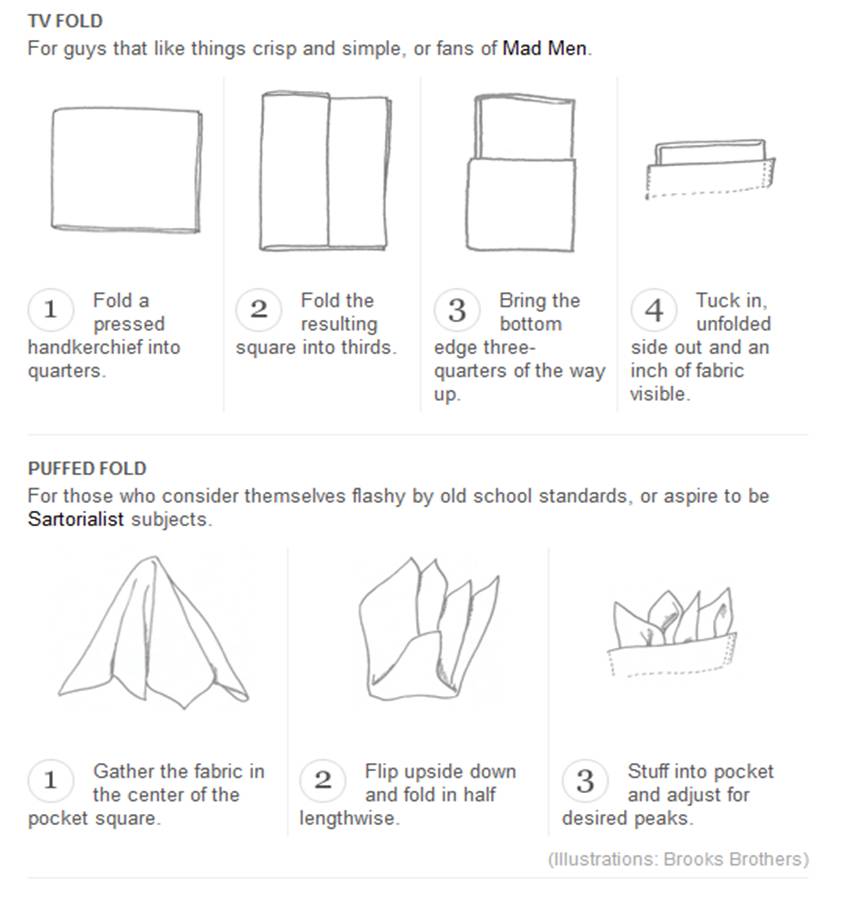 TV FOLD
For guys that like things crisp and simple, or fans of Mad Men.

1 Fold a pressed handkerchief into quarters.

2 Fold the resulting square into thirds.

3 Bring the bottom edge three-quarters of the way up.

4 Tuck in, unfolded side out and an inch of fabric visible.

PUFFED FOLD
For those who consider themselves flashy by old school standards, or aspire to be Sartorialist subjects.

1 Gather the fabric in the center of the pocket square.

2 Flip upside down and fold in half lengthwise.

3 Stuff into pocket and adjust for desired peaks.

(Illustrations: Brooks Brothers)