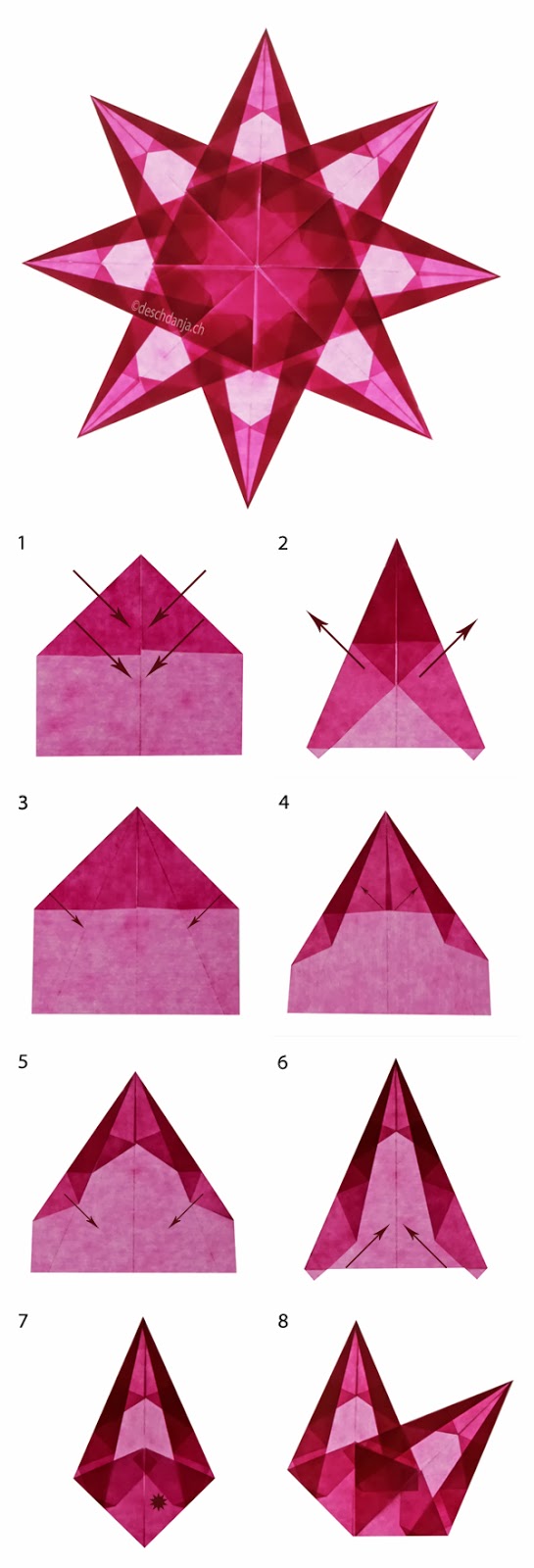 ©deschdanja.ch

1

2

3

4

5

6

7

8