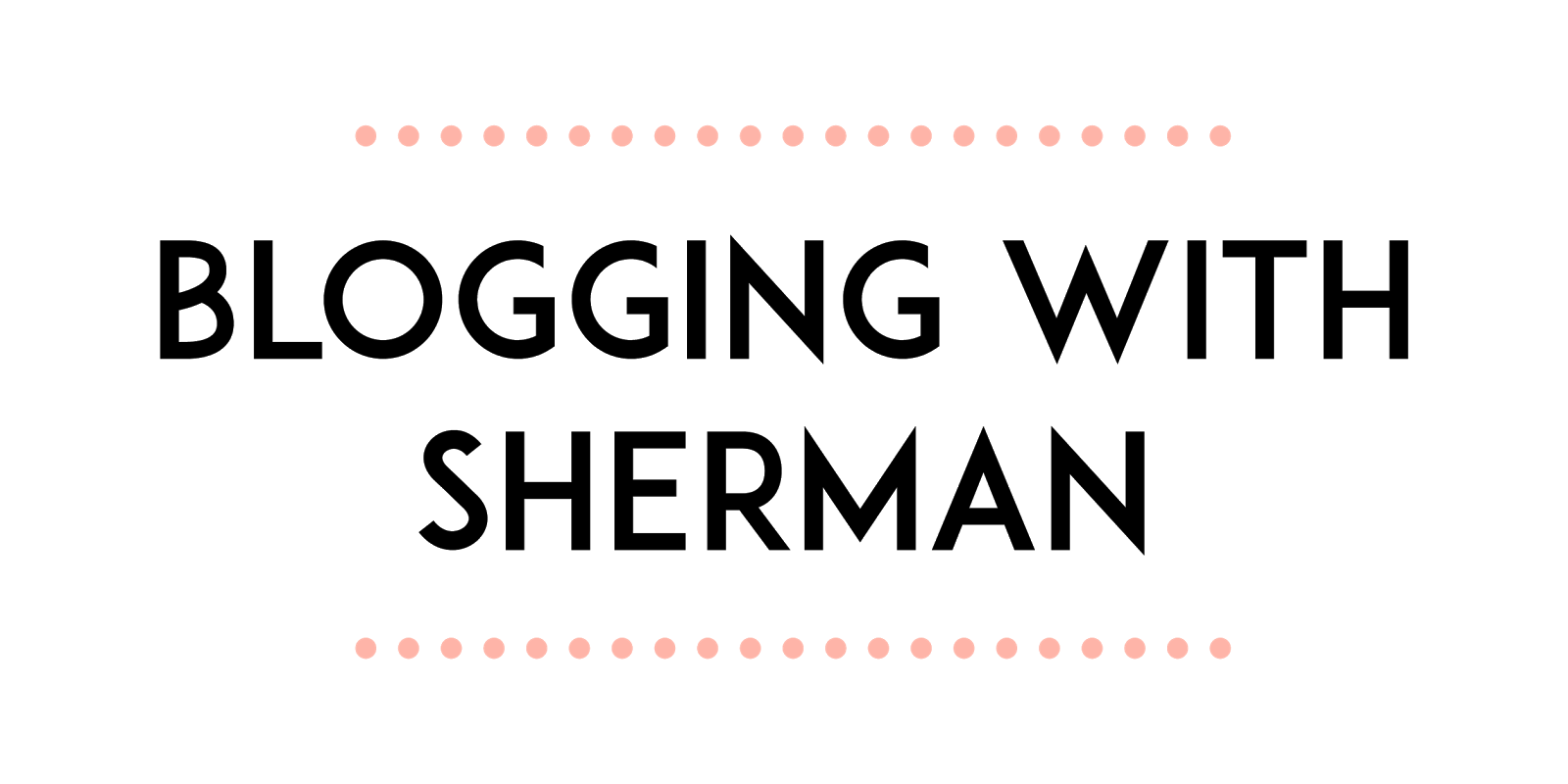 BLOGGING WITH
SHERMAN