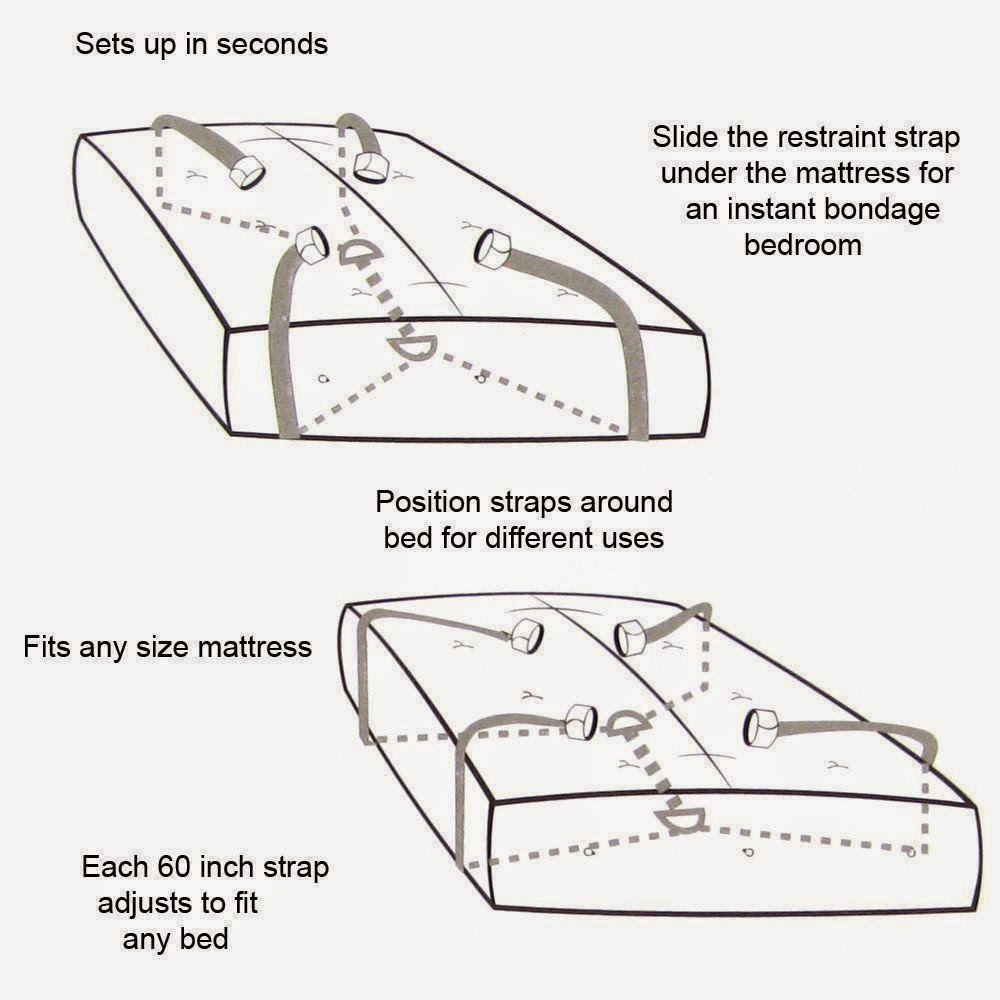 Sets up in seconds

Slide the restraint strap under the mattress for an instant bondage bedroom

Position straps around bed for different uses

Fits any size mattress

Each 60 inch strap adjusts to fit any bed