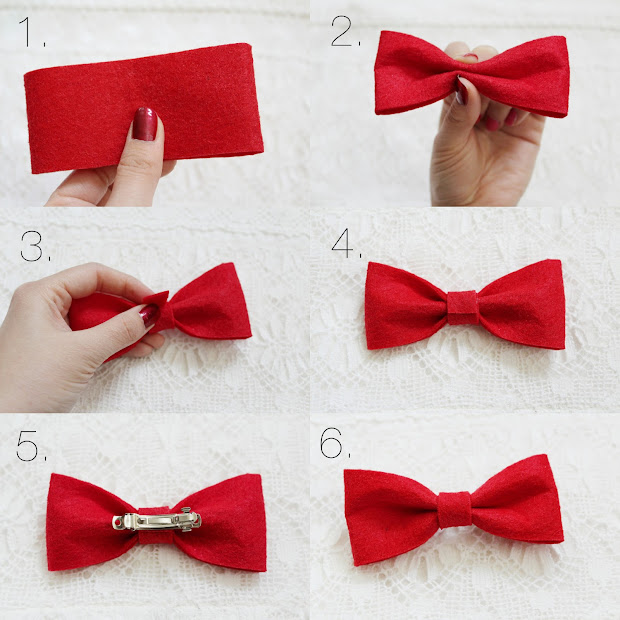 1.

2.

3.

4.

5.

6.