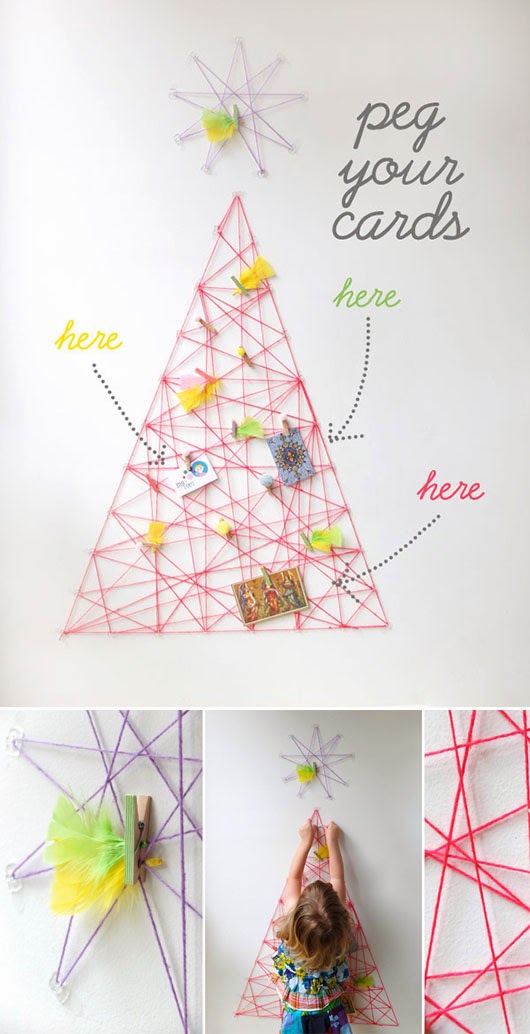 peg your cards

here

here

here