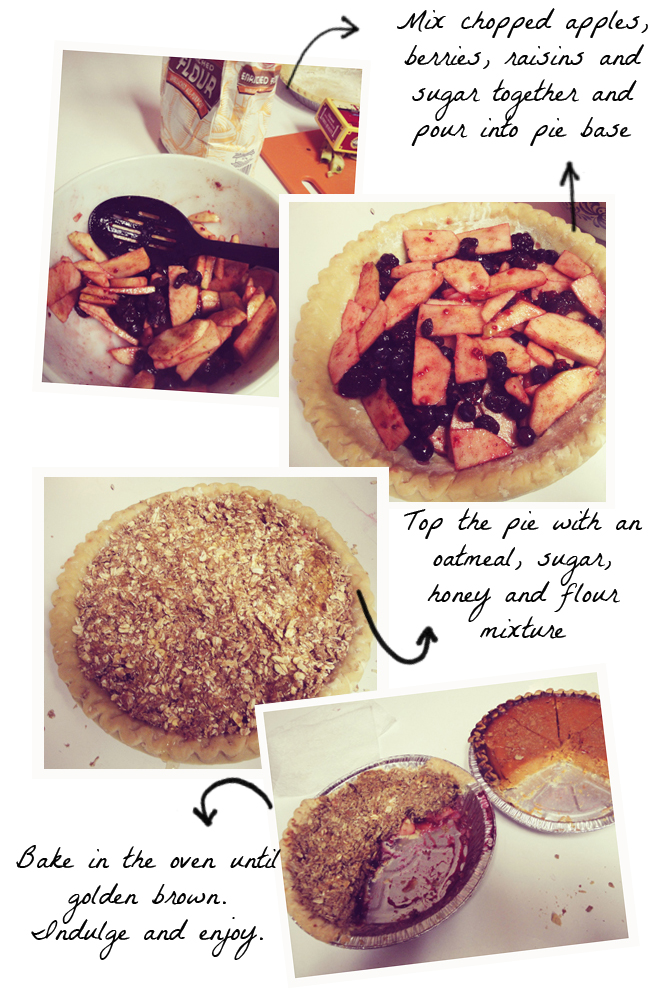 FLOUR
ENRICHED

Mix chopped apples, berries, raisins and sugar together and pour into pie base

Top the pie with an oatmeal, sugar, honey and flour mixture

Bake in the oven until golden brown. Indulge and enjoy.