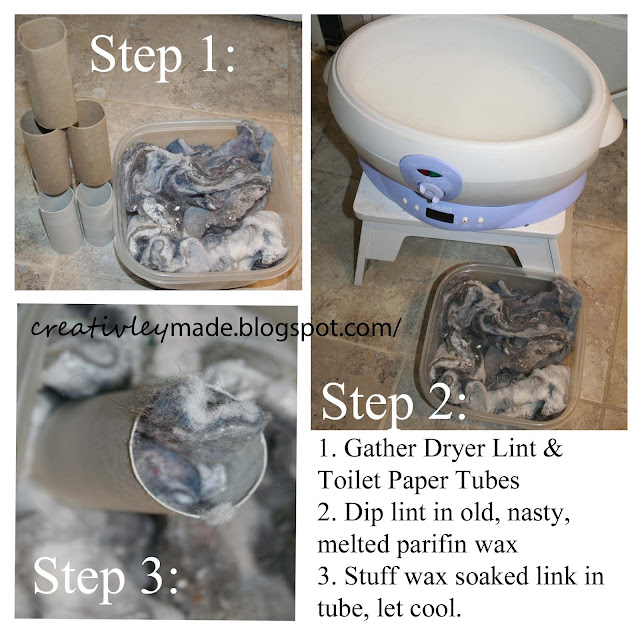 Step 1:

creativleymade.blogspot.com/

Step 2:

1. Gather Dryer Lint & Toilet Paper Tubes
2. Dip lint in old, nasty, melted parifin wax
3. Stuff wax soaked link in tube, let cool.

Step 3: