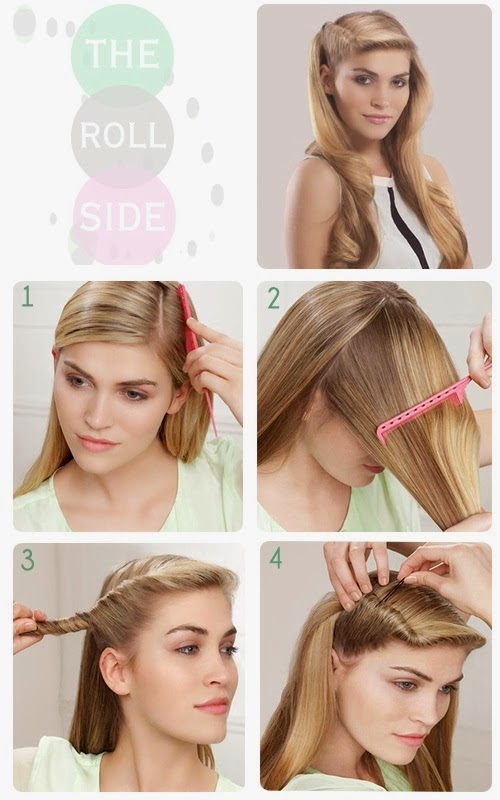 THE
ROLL
SIDE

1

2

3

4