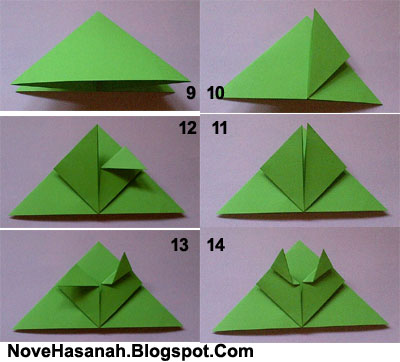 9 10

12 11

13 14

NoveHasanah.Blogspot.Com