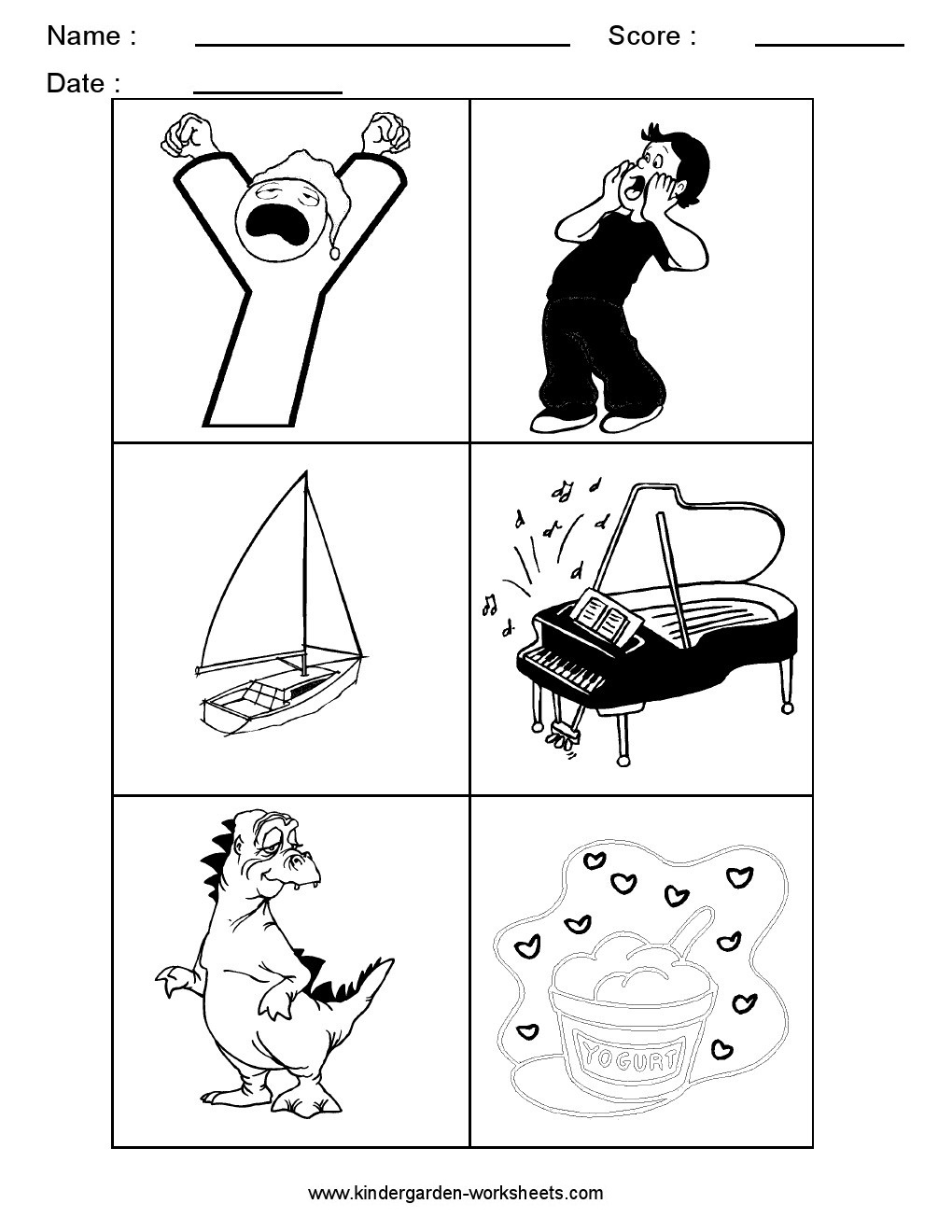 Name : Score :

Date :

YOGURT

www.kindergarden-worksheets.com