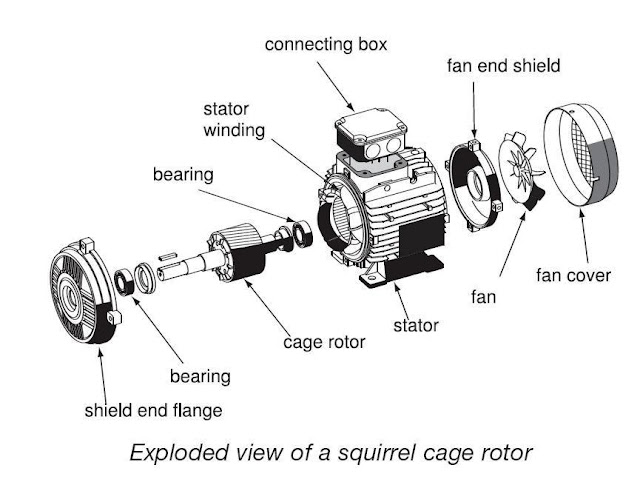 connecting box

fan end shield

stator winding

bearing

fan cover

fan

stator

cage rotor

bearing

shield end flange

Exploded view of a squirrel cage rotor