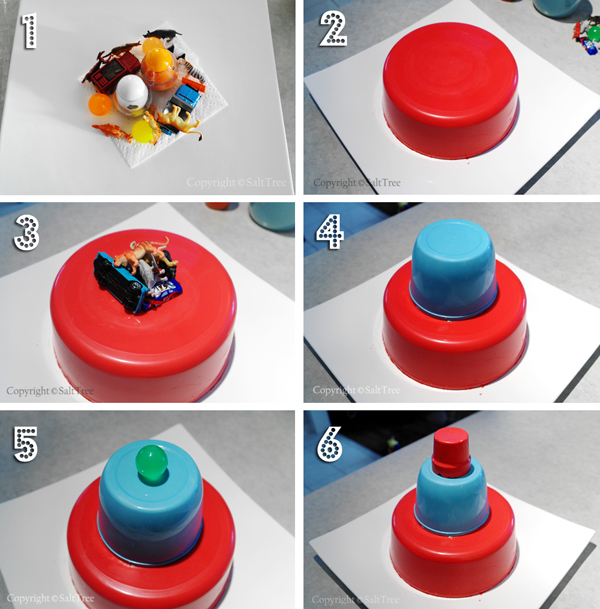 1

Copyright © SaltTree

2

Copyright © SaltTree

3

Copyright © SaltTree

4

Copyright © SaltTree

5

Copyright © SaltTree

6

Copyright © SaltTree