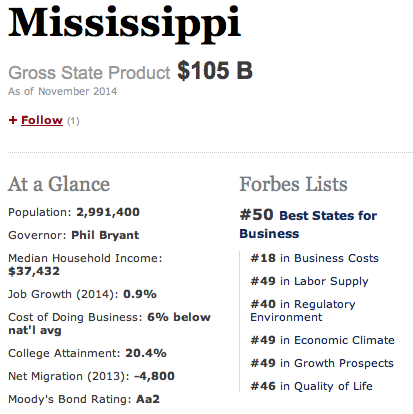 Mississippi

Gross State Product $105 B
As of November 2014

+ Follow (1)

At a Glance

Population: 2,991,400

Governor: Phil Bryant

Median Household Income: $37,432

Job Growth (2014): 0.9%

Cost of Doing Business: 6% below nat'l avg

College Attainment: 20.4%

Net Migration (2013): -4,800

Moody's Bond Rating: Aa2

Forbes Lists

#50 Best States for Business

#18 in Business Costs

#49 in Labor Supply

#40 in Regulatory Environment

#49 in Economic Climate

#49 in Growth Prospects

#46 in Quality of Life