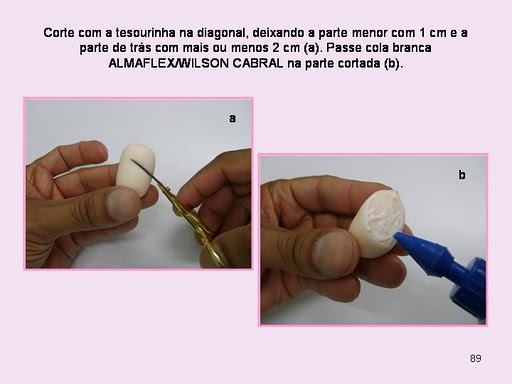 Corte com a tesourinha na diagonal, deixando a parte menor com 1 cm e a parte de trás com mais ou menos 2 cm (a). Passe cola branca ALMAFLEX/WILSON CABRAL na parte cortada (b).

a

b

89