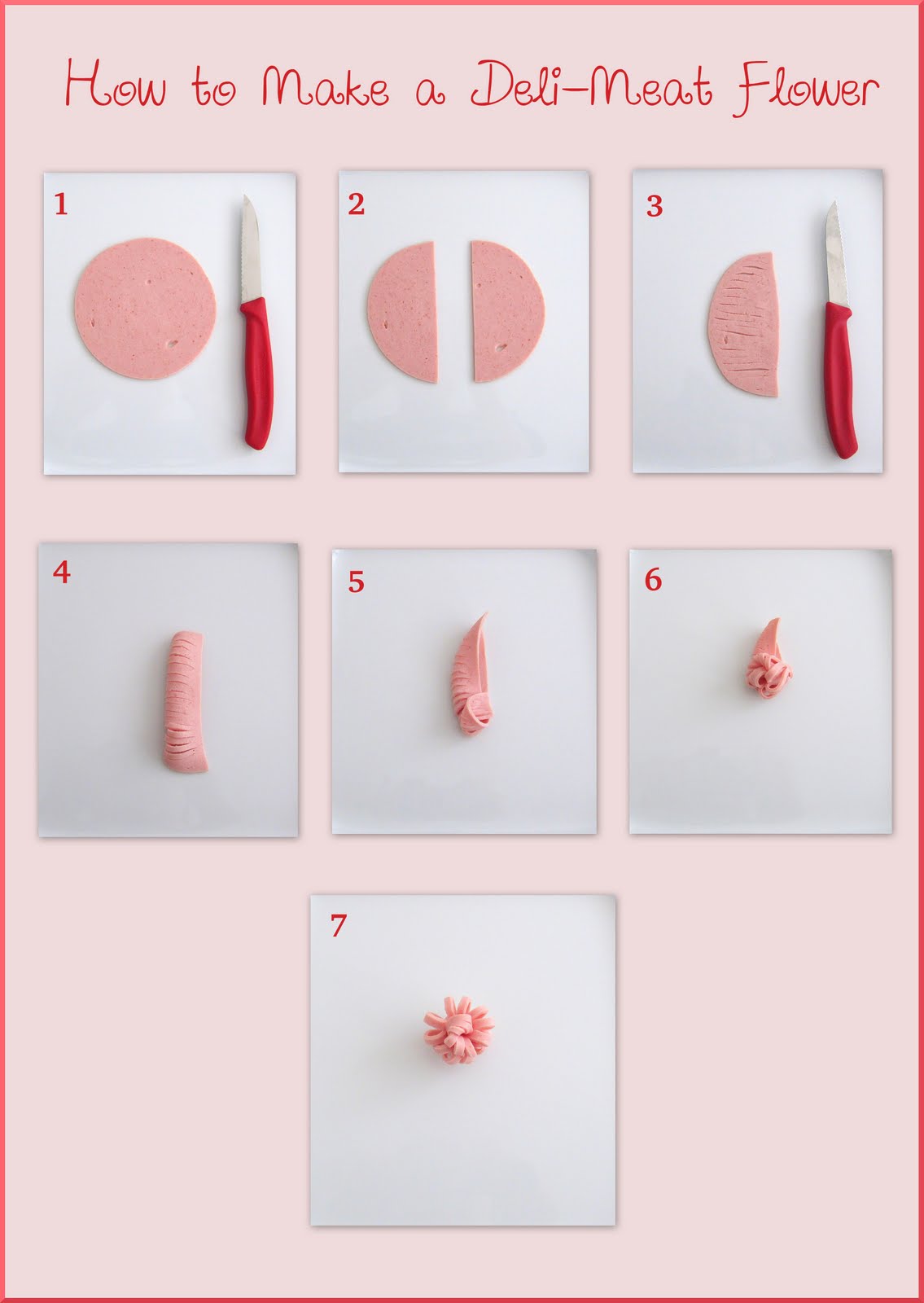 How to Make a Deli-Meat Flower

1

2

3

4

5

6

7