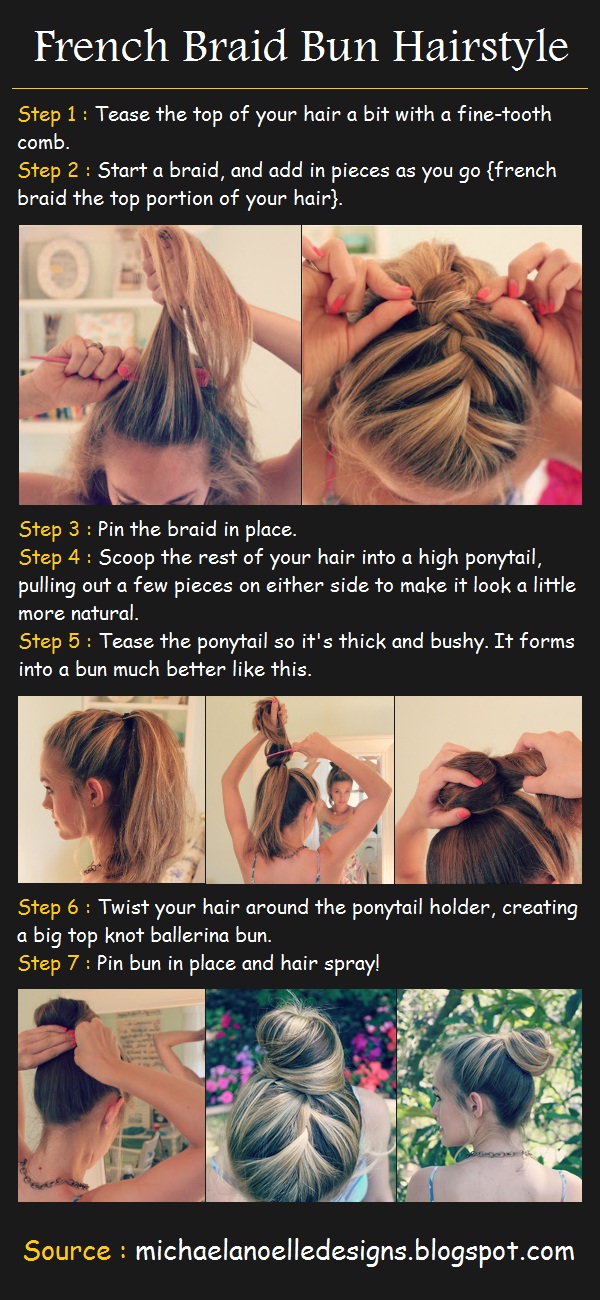 French Braid Bun Hairstyle

Step 1 : Tease the top of your hair a bit with a fine-tooth comb.
Step 2 : Start a braid, and add in pieces as you go {french braid the top portion of your hair}.

Step 3 : Pin the braid in place.
Step 4 : Scoop the rest of your hair into a high ponytail, pulling out a few pieces on either side to make it look a little more natural.
Step 5 : Tease the ponytail so it's thick and bushy. It forms into a bun much better like this.

Step 6 : Twist your hair around the ponytail holder, creating a big top knot ballerina bun.
Step 7 : Pin bun in place and hair spray!

Source : michaelanoelledesigns.blogspot.com