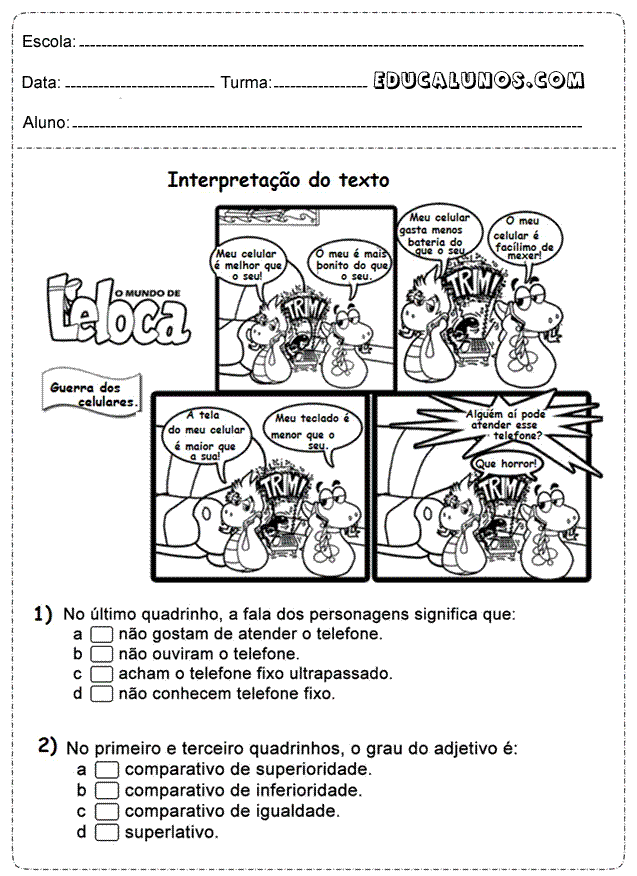 Escola: 

Data: Turma: EDUCALUNOS.COM

Aluno:

Interpretação do texto

O MUNDO DE Leloca

Guerra dos celulares.

Meu celular é melhor que o seu!

O meu é mais bonito do que o seu.

TRIM!

Meu celular gasta menos bateria do que o seu.

O meu celular é facílimo de mexer!

TRIM!

A tela do meu celular é maior que a sua!

Meu teclado é menor que o seu.

TRIM!

Alguém aí pode atender esse telefone?

Que horror!

TRIM!

1) No último quadrinho, a fala dos personagens significa que:
a não gostam de atender o telefone.
b não ouviram o telefone.
c acham o telefone fixo ultrapassado.
d não conhecem telefone fixo.

2) No primeiro e terceiro quadrinhos, o grau do adjetivo é:
a comparativo de superioridade.
b comparativo de inferioridade.
c comparativo de igualdade.
d superlativo.