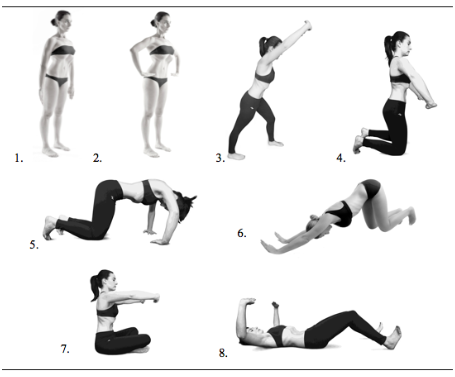 1.
2.
3.
4.
5.
6.
7.
8.