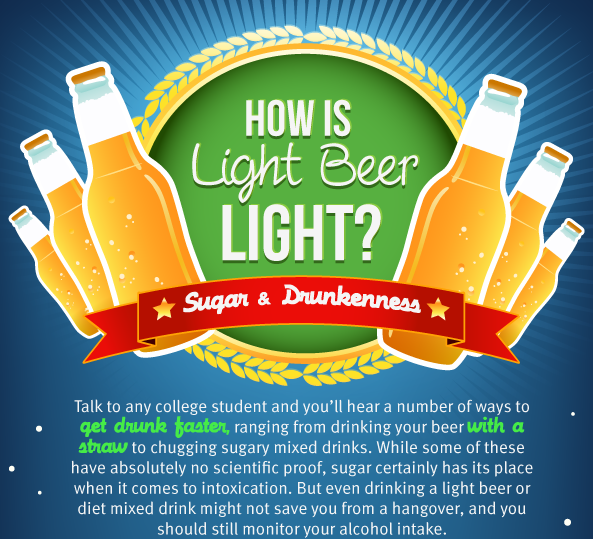 HOW IS
Light Beer
LIGHT?

Sugar & Drunkenness

Talk to any college student and you'll hear a number of ways to get drunk faster, ranging from drinking your beer with a straw to chugging sugary mixed drinks. While some of these have absolutely no scientific proof, sugar certainly has its place when it comes to intoxication. But even drinking a light beer or diet mixed drink might not save you from a hangover, and you should still monitor your alcohol intake.