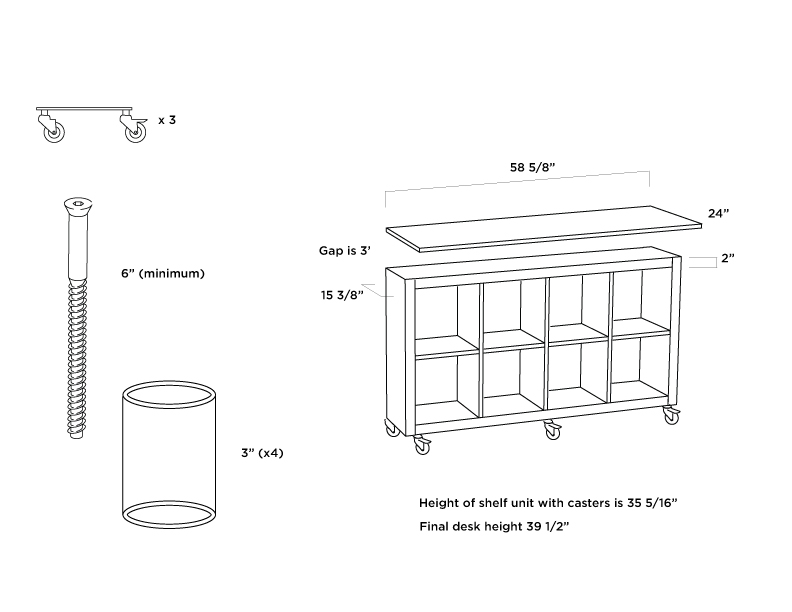 x 3

6” (minimum)

3” (x4)

58 5/8”

24”

Gap is 3’

2”

15 3/8”

Height of shelf unit with casters is 35 5/16”

Final desk height 39 1/2”