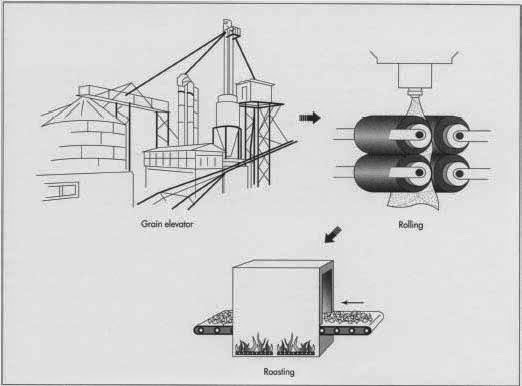 Grain elevator

Rolling

Roasting