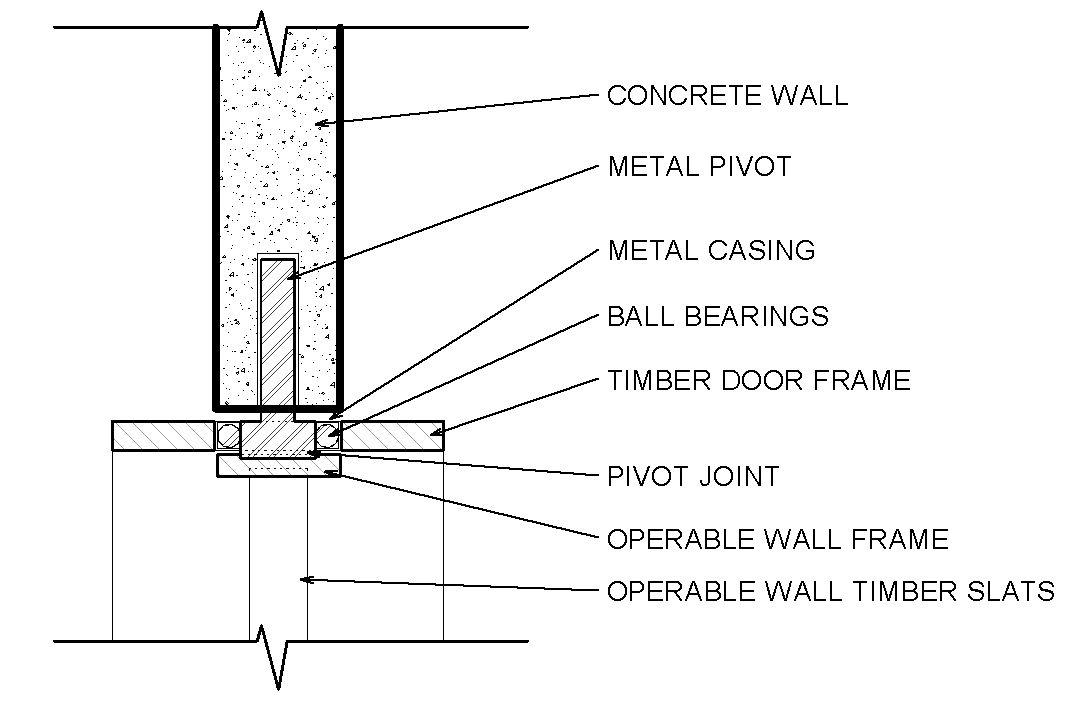 CONCRETE WALL
METAL PIVOT
METAL CASING
BALL BEARINGS
TIMBER DOOR FRAME
PIVOT JOINT
OPERABLE WALL FRAME
OPERABLE WALL TIMBER SLATS