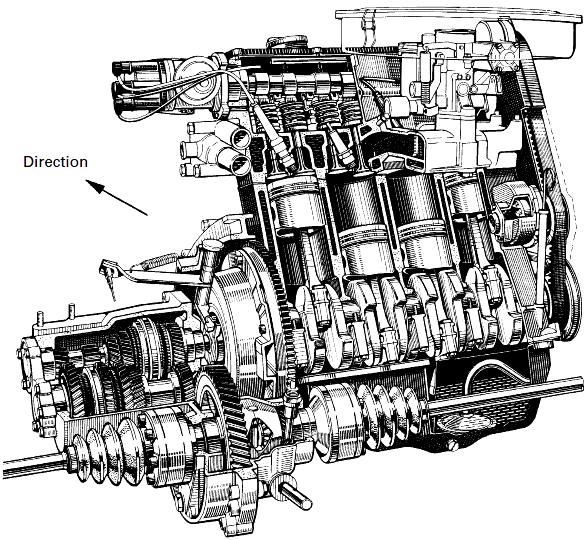 Direction