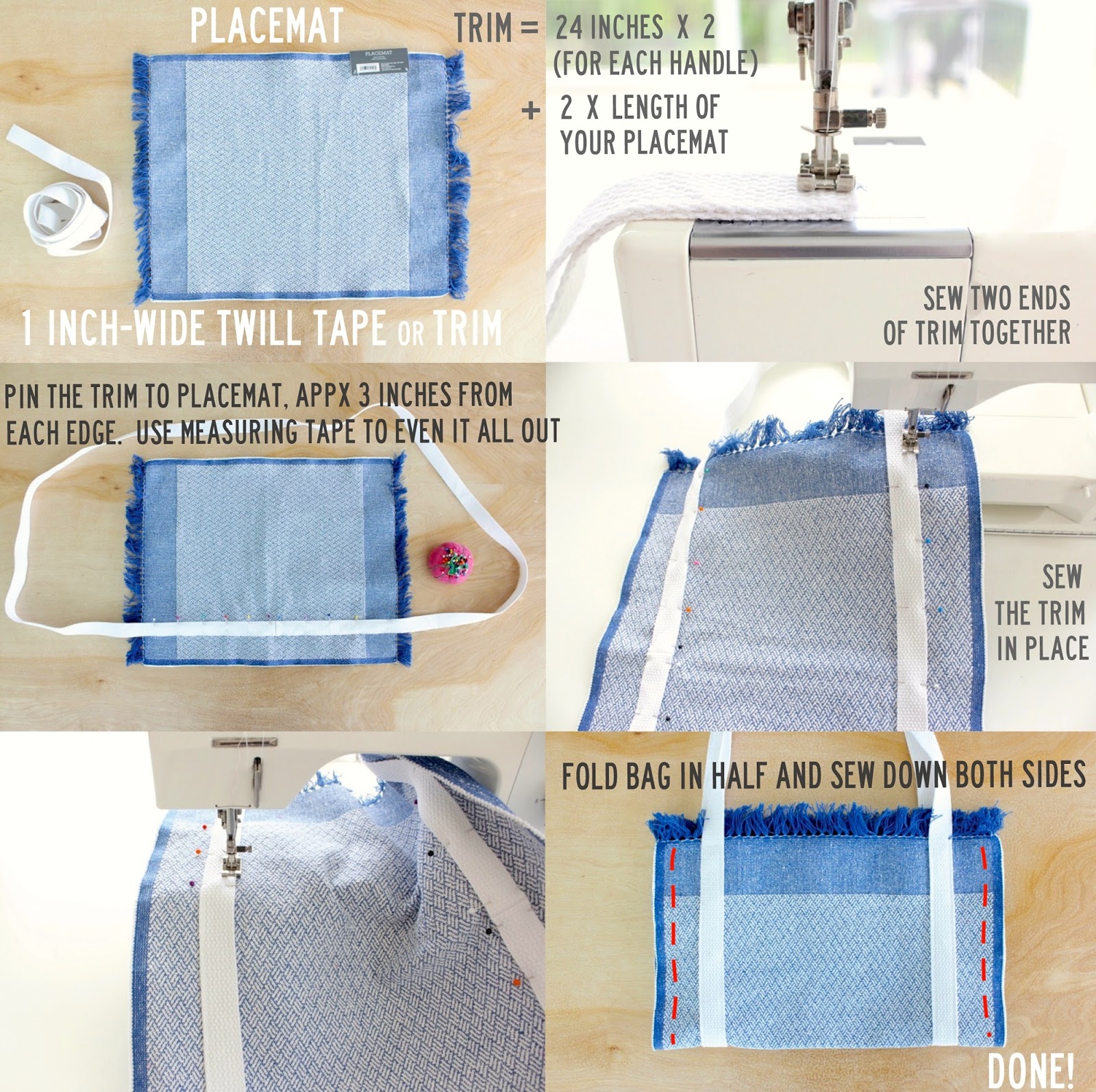 PLACEMAT

PLACEMAT

1 INCH-WIDE TWILL TAPE OR TRIM

TRIM = 24 INCHES X 2 (FOR EACH HANDLE)
+ 2 X LENGTH OF YOUR PLACEMAT

SEW TWO ENDS OF TRIM TOGETHER

PIN THE TRIM TO PLACEMAT, APPX 3 INCHES FROM EACH EDGE. USE MEASURING TAPE TO EVEN IT ALL OUT

SEW THE TRIM IN PLACE

FOLD BAG IN HALF AND SEW DOWN BOTH SIDES

DONE!