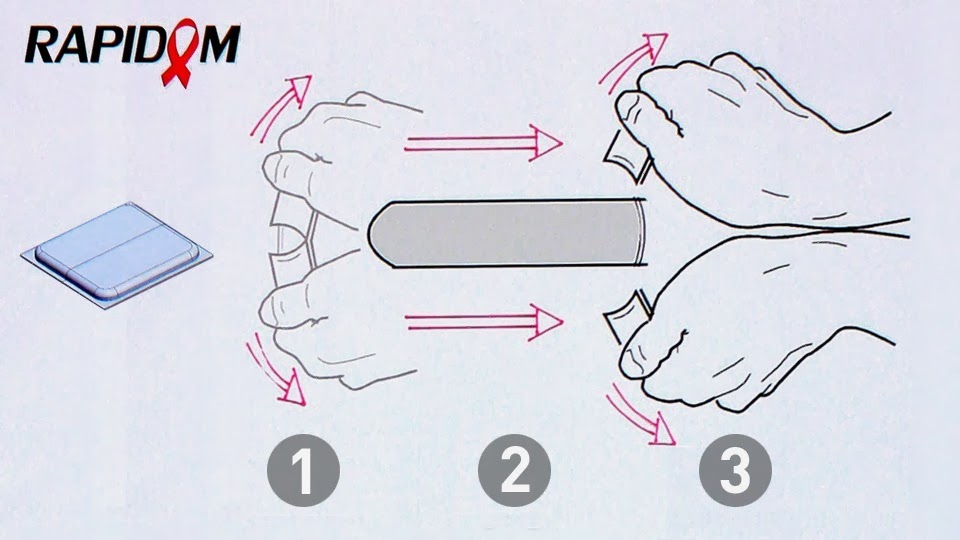 RAPIDOM

1

2

3