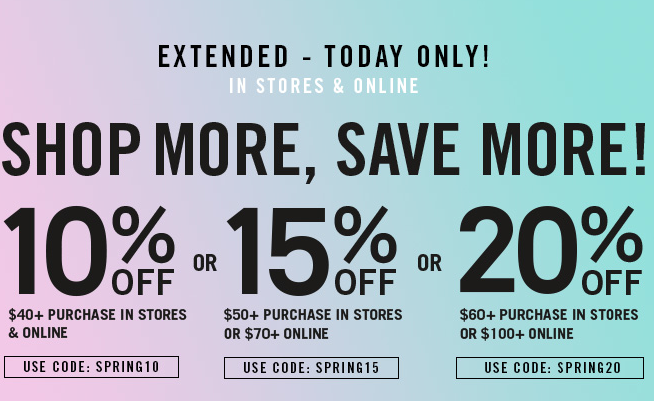 EXTENDED - TODAY ONLY!
IN STORES & ONLINE

SHOP MORE, SAVE MORE!

10% OFF
$40+ PURCHASE IN STORES & ONLINE
USE CODE: SPRING10

OR

15% OFF
$50+ PURCHASE IN STORES OR $70+ ONLINE
USE CODE: SPRING15

OR

20% OFF
$60+ PURCHASE IN STORES OR $100+ ONLINE
USE CODE: SPRING20