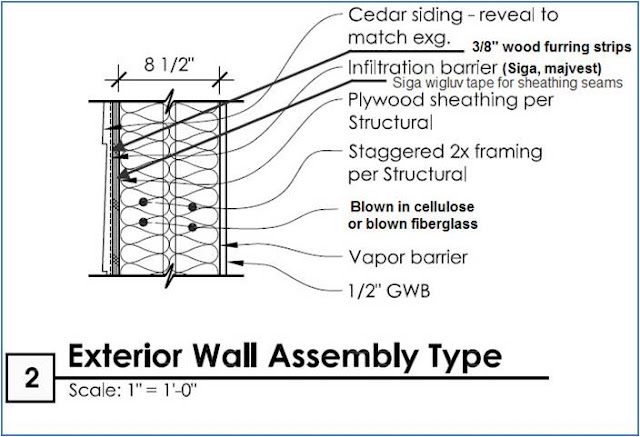 8 1/2"

Cedar siding - reveal to match exg.

3/8" wood furring strips

Infiltration barrier (Siga, majvest)

Siga wigluv tape for sheathing seams

Plywood sheathing per Structural

Staggered 2x framing per Structural

Blown in cellulose or blown fiberglass

Vapor barrier

1/2" GWB

2

Exterior Wall Assembly Type

Scale: 1" = 1'-0"