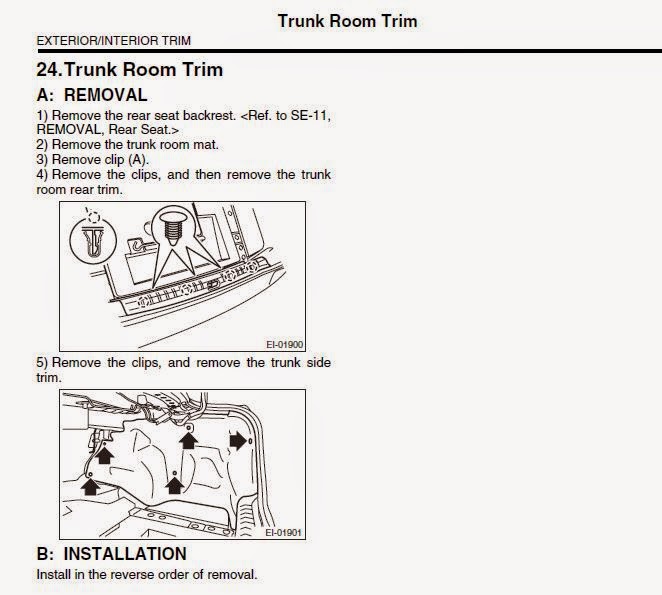 Trunk Room Trim

EXTERIOR/INTERIOR TRIM

24.Trunk Room Trim

A: REMOVAL

1) Remove the rear seat backrest. <Ref. to SE-11, REMOVAL, Rear Seat.>
2) Remove the trunk room mat.
3) Remove clip (A).
4) Remove the clips, and then remove the trunk room rear trim.

EI-01900

5) Remove the clips, and remove the trunk side trim.

EI-01901

B: INSTALLATION

Install in the reverse order of removal.