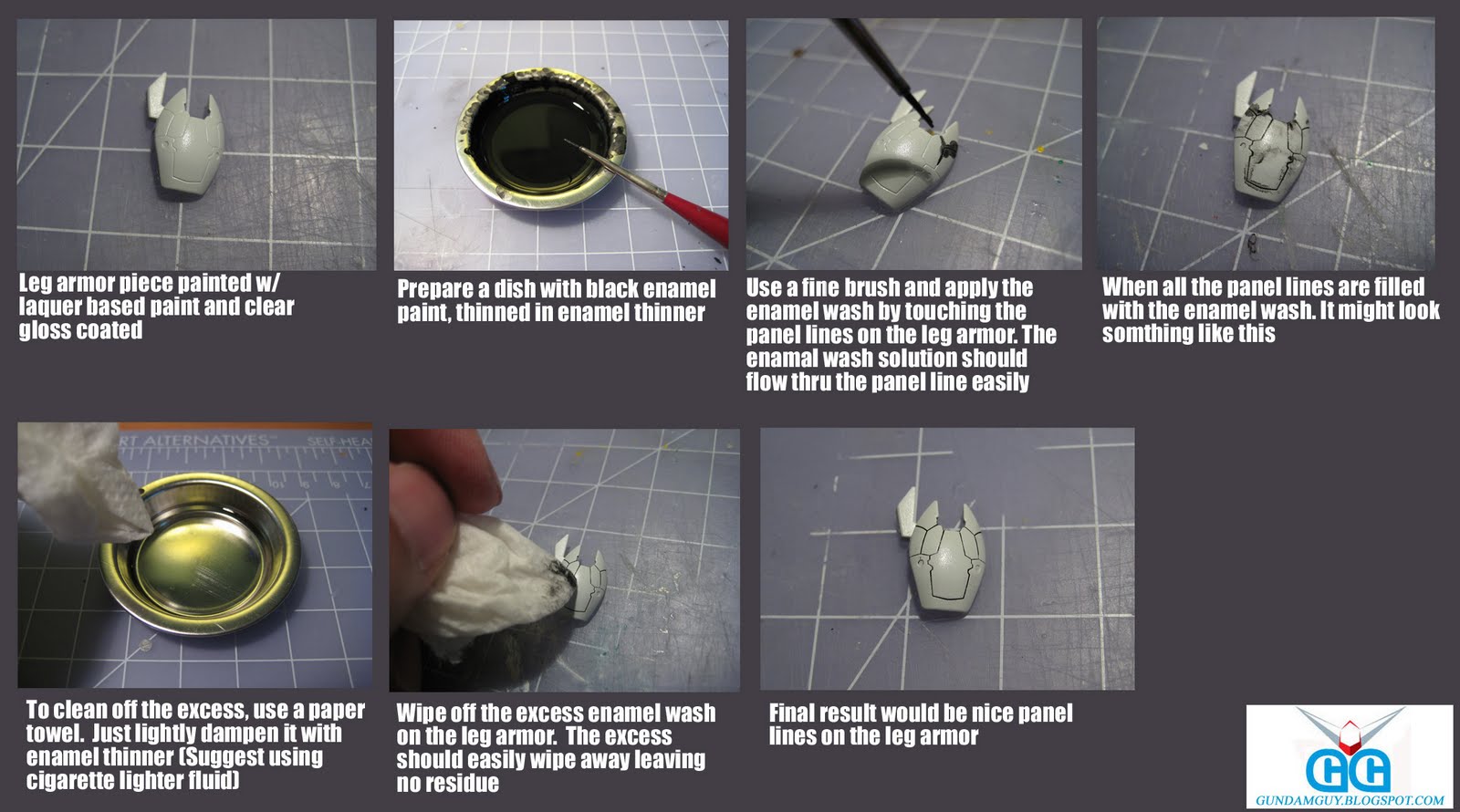 Leg armor piece painted w/ laquer based paint and clear gloss coated

Prepare a dish with black enamel paint, thinned in enamel thinner

Use a fine brush and apply the enamel wash by touching the panel lines on the leg armor. The enamal wash solution should flow thru the panel line easily

When all the panel lines are filled with the enamel wash. It might look somthing like this

RT ALTERNATIVES SELF-HEA

To clean off the excess, use a paper towel. Just lightly dampen it with enamel thinner (Suggest using cigarette lighter fluid)

Wipe off the excess enamel wash on the leg armor. The excess should easily wipe away leaving no residue

Final result would be nice panel lines on the leg armor

GG
GUNDAMGUY.BLOGSPOT.COM