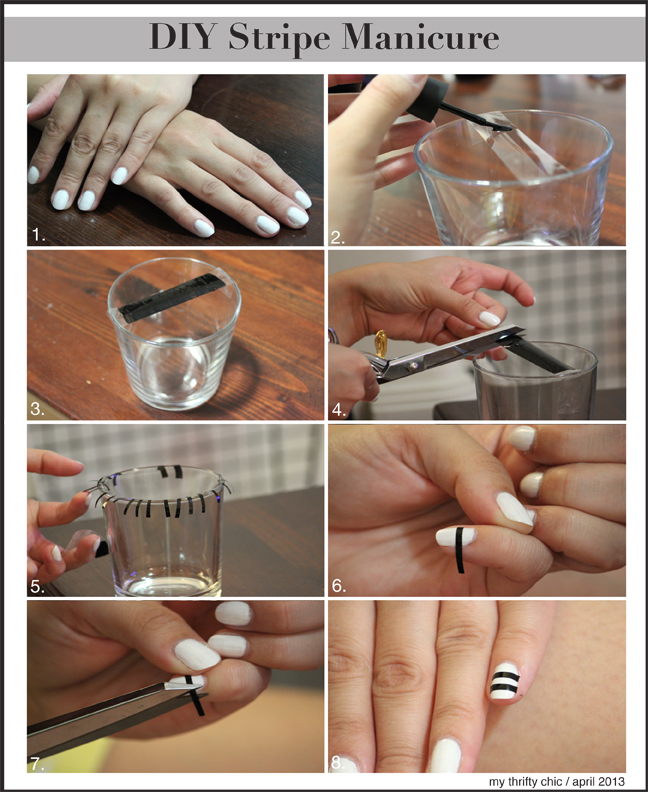 DIY Stripe Manicure

1.

2.

3.

4.

5.

6.

7.

8.

my thrifty chic / april 2013