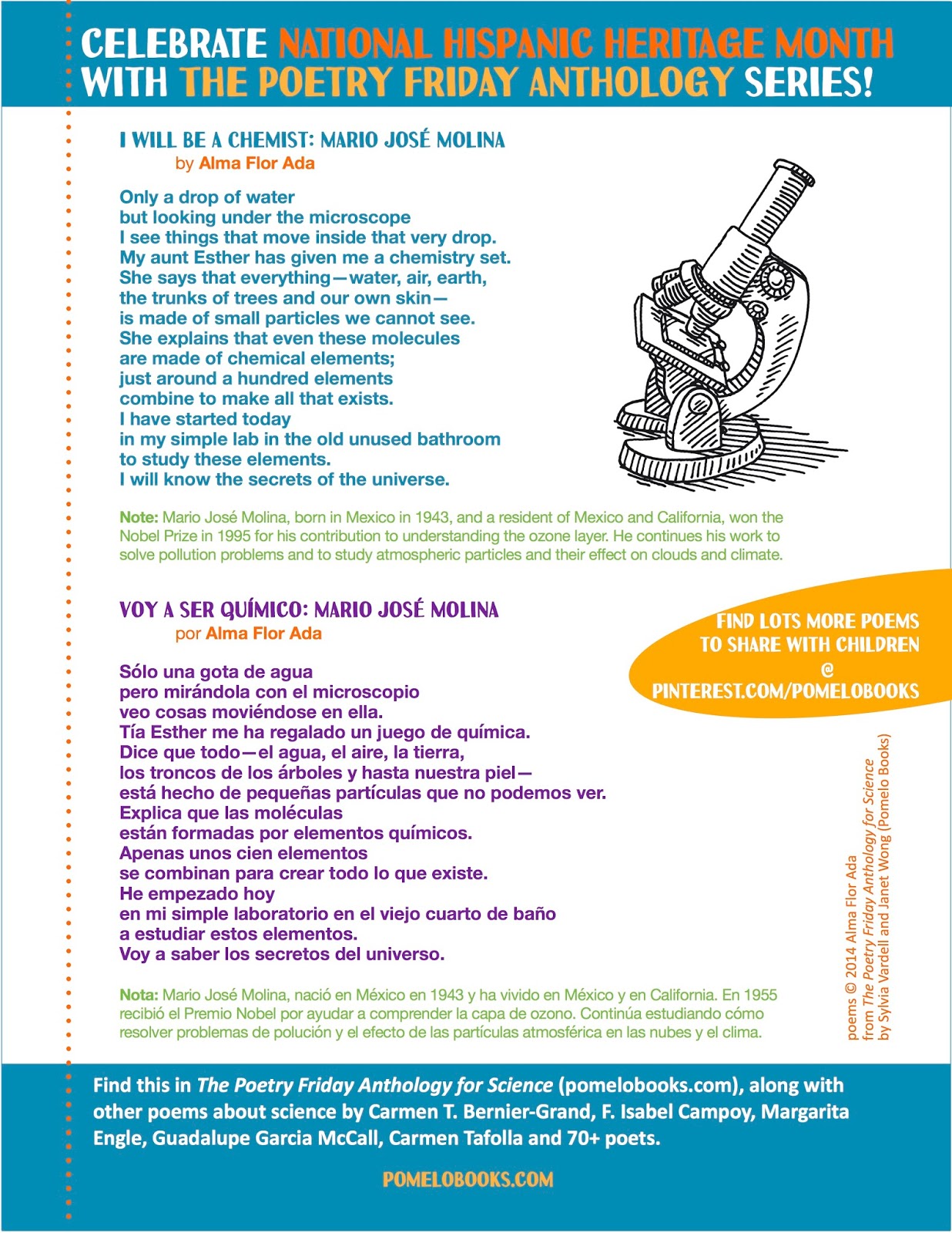 CELEBRATE NATIONAL HISPANIC HERITAGE MONTH WITH THE POETRY FRIDAY ANTHOLOGY SERIES!

I WILL BE A CHEMIST: MARIO JOSÉ MOLINA
by Alma Flor Ada

Only a drop of water
but looking under the microscope
I see things that move inside that very drop.
My aunt Esther has given me a chemistry set.
She says that everything—water, air, earth,
the trunks of trees and our own skin—
is made of small particles we cannot see.
She explains that even these molecules
are made of chemical elements;
just around a hundred elements
combine to make all that exists.
I have started today
in my simple lab in the old unused bathroom
to study these elements.
I will know the secrets of the universe.

Note: Mario José Molina, born in Mexico in 1943, and a resident of Mexico and California, won the Nobel Prize in 1995 for his contribution to understanding the ozone layer. He continues his work to solve pollution problems and to study atmospheric particles and their effect on clouds and climate.

VOY A SER QUÍMICO: MARIO JOSÉ MOLINA
por Alma Flor Ada

Sólo una gota de agua
pero mirándola con el microscopio
veo cosas moviéndose en ella.
Tía Esther me ha regalado un juego de química.
Dice que todo—el agua, el aire, la tierra,
los troncos de los árboles y hasta nuestra piel—
está hecho de pequeñas partículas que no podemos ver.
Explica que las moléculas
están formadas por elementos químicos.
Apenas unos cien elementos
se combinan para crear todo lo que existe.
He empezado hoy
en mi simple laboratorio en el viejo cuarto de baño
a estudiar estos elementos.
Voy a saber los secretos del universo.

Nota: Mario José Molina, nació en México en 1943 y ha vivido en México y en California. En 1955 recibió el Premio Nobel por ayudar a comprender la capa de ozono. Continúa estudiando cómo resolver problemas de polución y el efecto de las partículas atmosférica en las nubes y el clima.

FIND LOTS MORE POEMS TO SHARE WITH CHILDREN @ PINTEREST.COM/POMELOBOOKS

poems © 2014 Alma Flor Ada
from The Poetry Friday Anthology for Science
by Sylvia Vardell and Janet Wong (Pomelo Books)

Find this in The Poetry Friday Anthology for Science (pomelobooks.com), along with other poems about science by Carmen T. Bernier-Grand, F. Isabel Campoy, Margarita Engle, Guadalupe Garcia McCall, Carmen Tafolla and 70+ poets.

POMELOBOOKS.COM