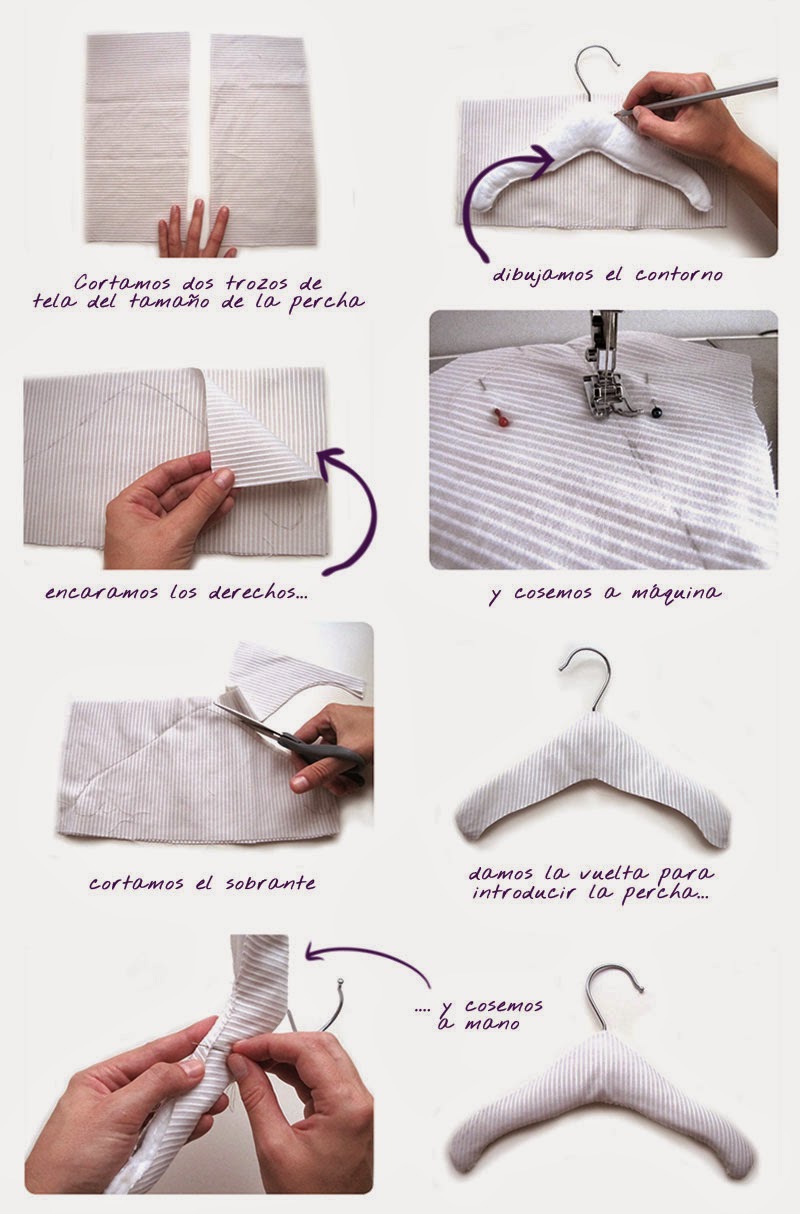 Cortamos dos trozos de tela del tamaño de la percha

dibujamos el contorno

encaramos los derechos...

y cosemos a máquina

cortamos el sobrante

damos la vuelta para introducir la percha...

.... y cosemos a mano