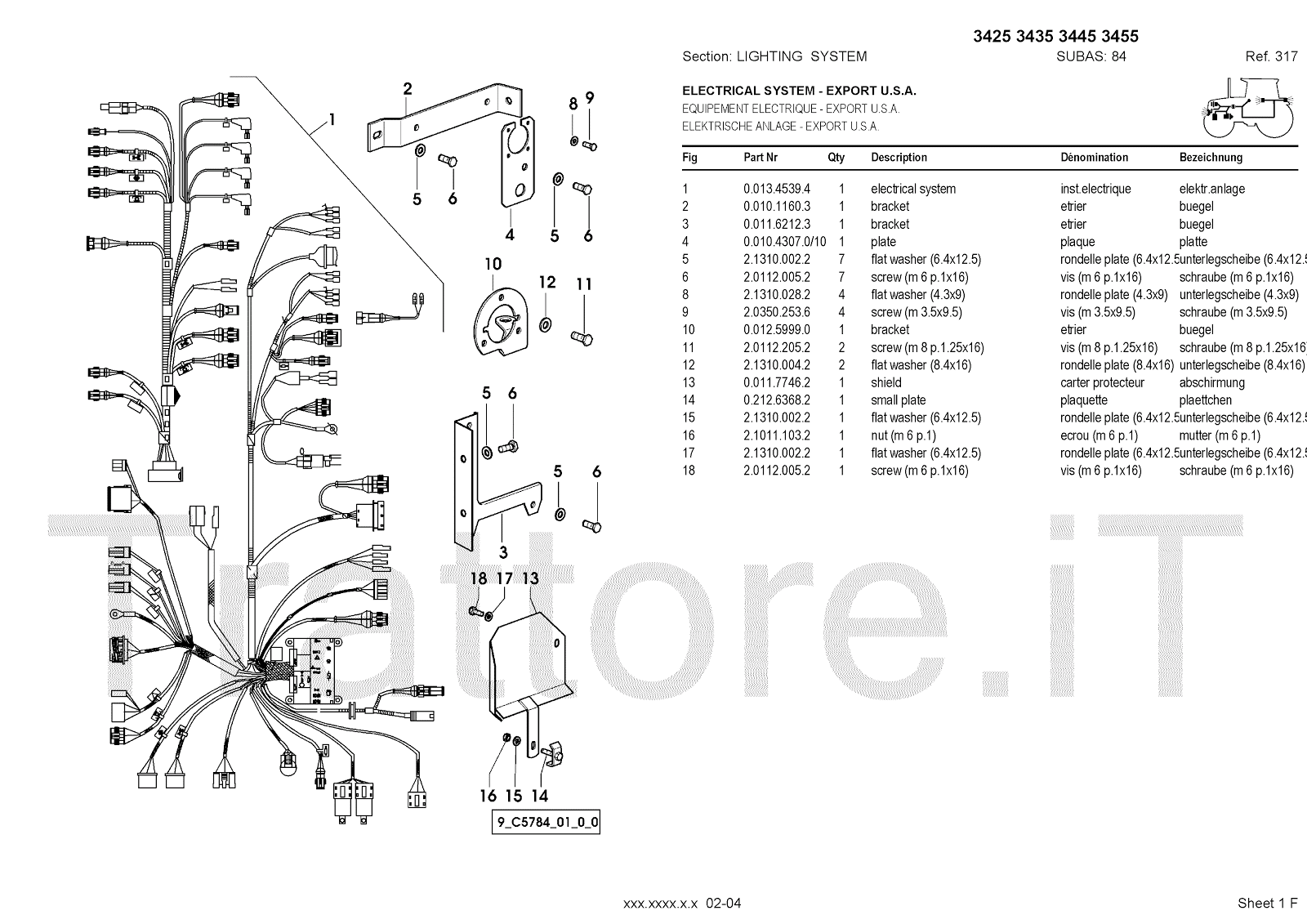 3425 3435 3445 3455

Section: LIGHTING SYSTEM SUBAS: 84 Ref. 317

ELECTRICAL SYSTEM - EXPORT U.S.A.
EQUIPEMENT ELECTRIQUE - EXPORT U.S.A.
ELEKTRISCHE ANLAGE - EXPORT U.S.A.

| Fig | Part Nr | Qty | Description | Dénomination | Bezeichnung |
|---|---|---|---|---|---|
| 1 | 0.013.4539.4 | 1 | electrical system | inst.electrique | elektr.anlage |
| 2 | 0.010.1160.3 | 1 | bracket | etrier | buegel |
| 3 | 0.011.6212.3 | 1 | bracket | etrier | buegel |
| 4 | 0.010.4307.0/10 | 1 | plate | plaque | platte |
| 5 | 2.1310.002.2 | 7 | flat washer (6.4x12.5) | rondelle plate (6.4x12.5 | unterlegscheibe (6.4x12.5 |
| 6 | 2.0112.005.2 | 7 | screw (m 6 p.1x16) | vis (m 6 p.1x16) | schraube (m 6 p.1x16) |
| 8 | 2.1310.028.2 | 4 | flat washer (4.3x9) | rondelle plate (4.3x9) | unterlegscheibe (4.3x9) |
| 9 | 2.0350.253.6 | 4 | screw (m 3.5x9.5) | vis (m 3.5x9.5) | schraube (m 3.5x9.5) |
| 10 | 0.012.5999.0 | 1 | bracket | etrier | buegel |
| 11 | 2.0112.205.2 | 2 | screw (m 8 p.1.25x16) | vis (m 8 p.1.25x16) | schraube (m 8 p.1.25x16 |
| 12 | 2.1310.004.2 | 2 | flat washer (8.4x16) | rondelle plate (8.4x16) | unterlegscheibe (8.4x16) |
| 13 | 0.011.7746.2 | 1 | shield | carter protecteur | abschirmung |
| 14 | 0.212.6368.2 | 1 | small plate | plaquette | plaettchen |
| 15 | 2.1310.002.2 | 1 | flat washer (6.4x12.5) | rondelle plate (6.4x12.5 | unterlegscheibe (6.4x12.5 |
| 16 | 2.1011.103.2 | 1 | nut (m 6 p.1) | ecrou (m 6 p.1) | mutter (m 6 p.1) |
| 17 | 2.1310.002.2 | 1 | flat washer (6.4x12.5) | rondelle plate (6.4x12.5 | unterlegscheibe (6.4x12.5 |
| 18 | 2.0112.005.2 | 1 | screw (m 6 p.1x16) | vis (m 6 p.1x16) | schraube (m 6 p.1x16) |

1 2 8 9 5 6 4 5 6 10 12 11 5 6 5 6 3 18 17 13 16 15 14

9_C5784_01_0_0

Trattore.iT

xxx.xxxx.x.x 02-04

Sheet 1 F