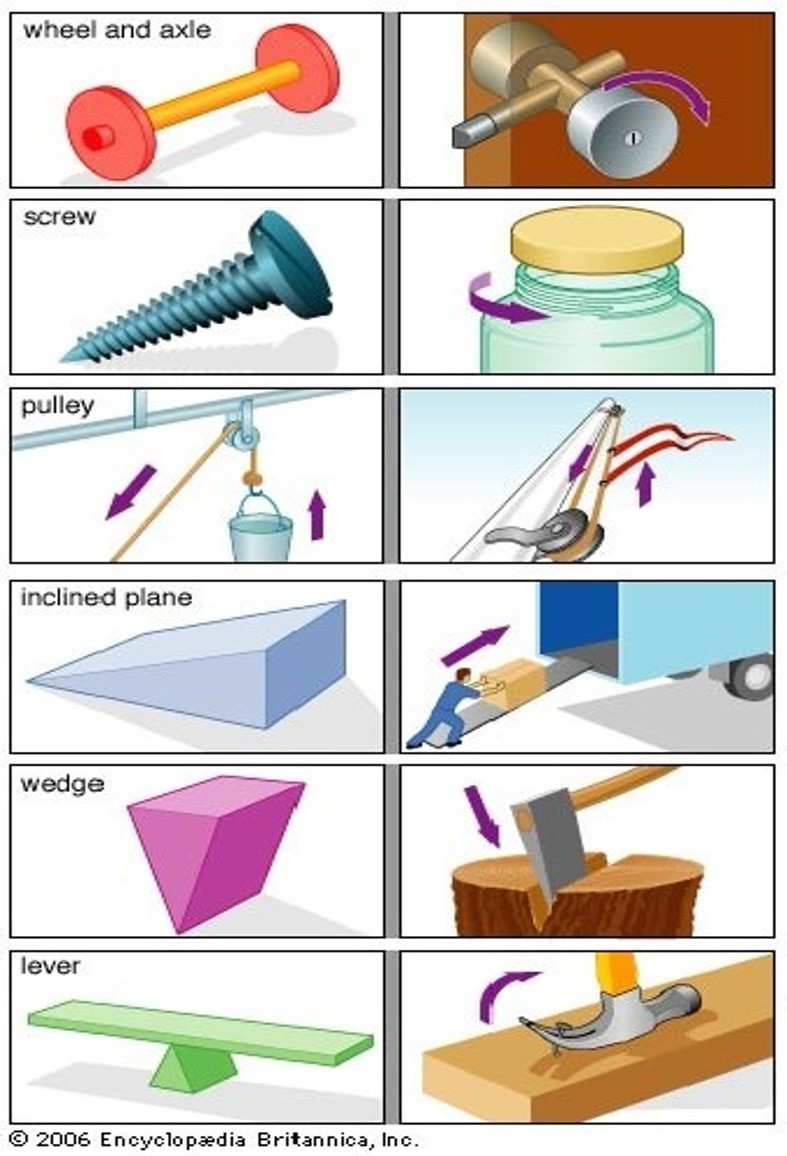 wheel and axle

screw

pulley

inclined plane

wedge

lever

© 2006 Encyclopædia Britannica, Inc.